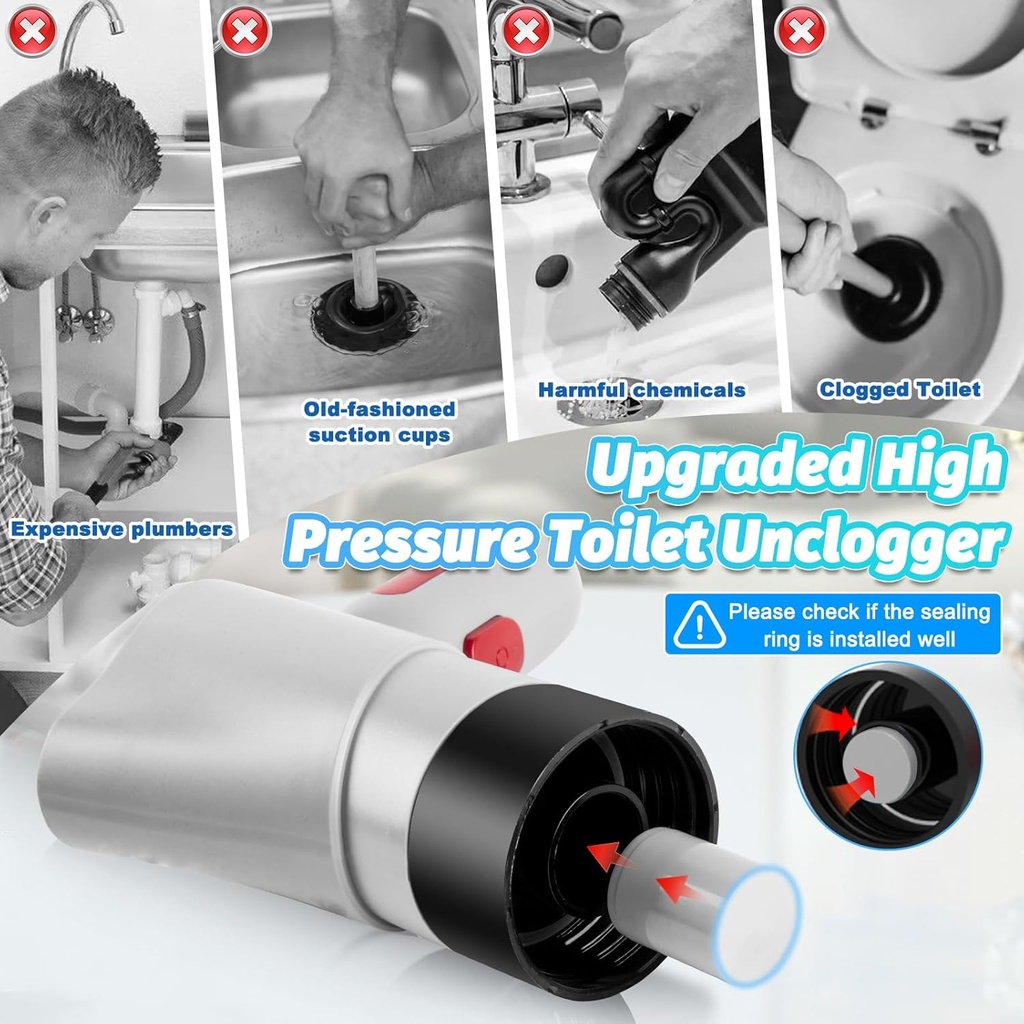 Expensive plumbers

Old-fashioned suction cups

Harmful chemicals

Clogged Toilet

Upgraded High Pressure Toilet Unclogger

Please check if the sealing ring is installed well