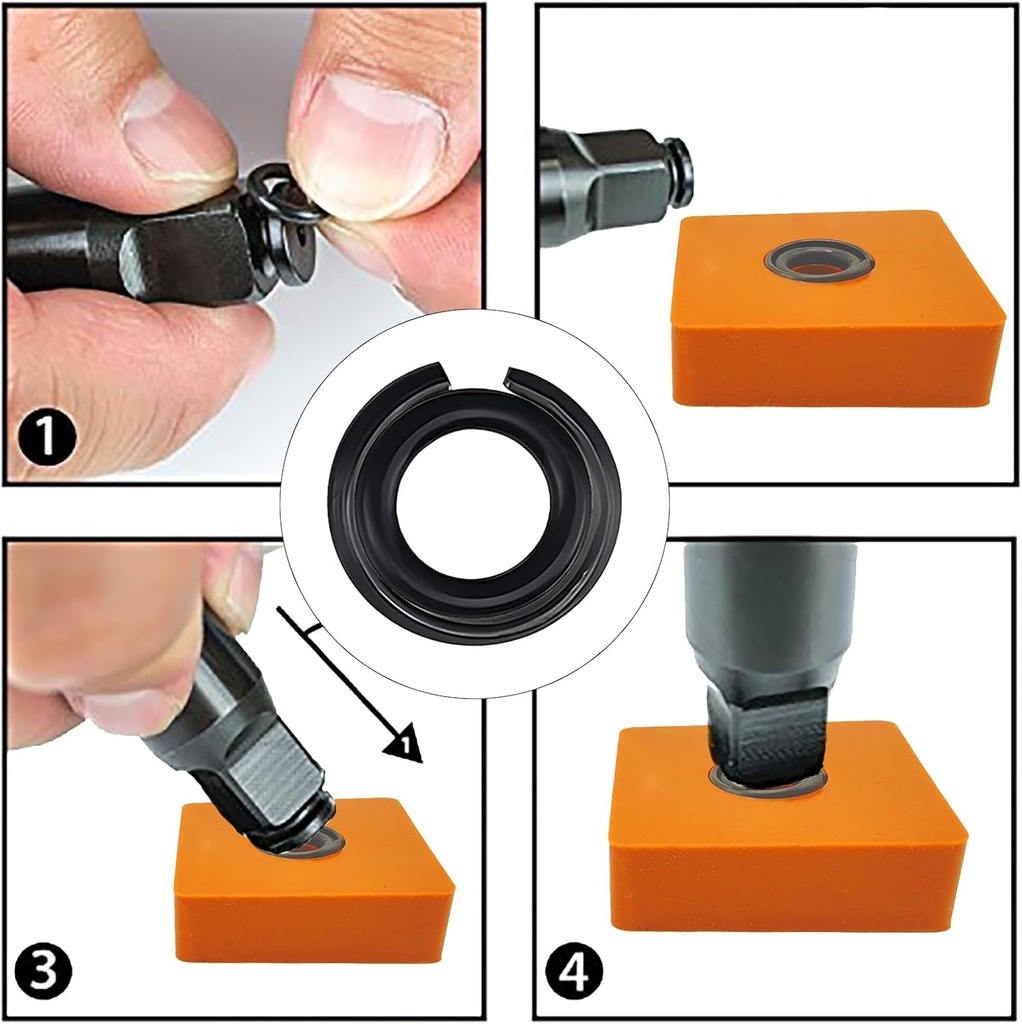 1

3

1

4