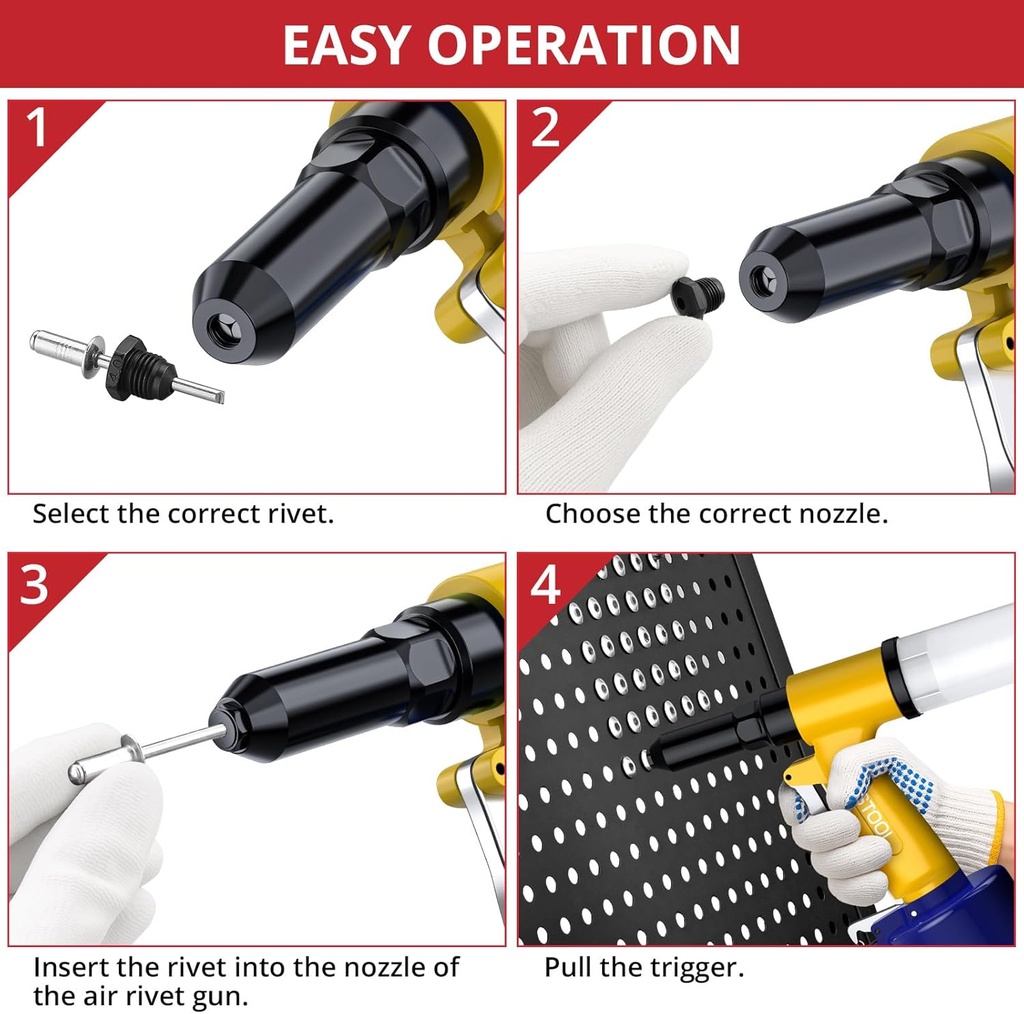 EASY OPERATION

1

Select the correct rivet.

2

Choose the correct nozzle.

3

Insert the rivet into the nozzle of the air rivet gun.

4

TOOL

Pull the trigger.