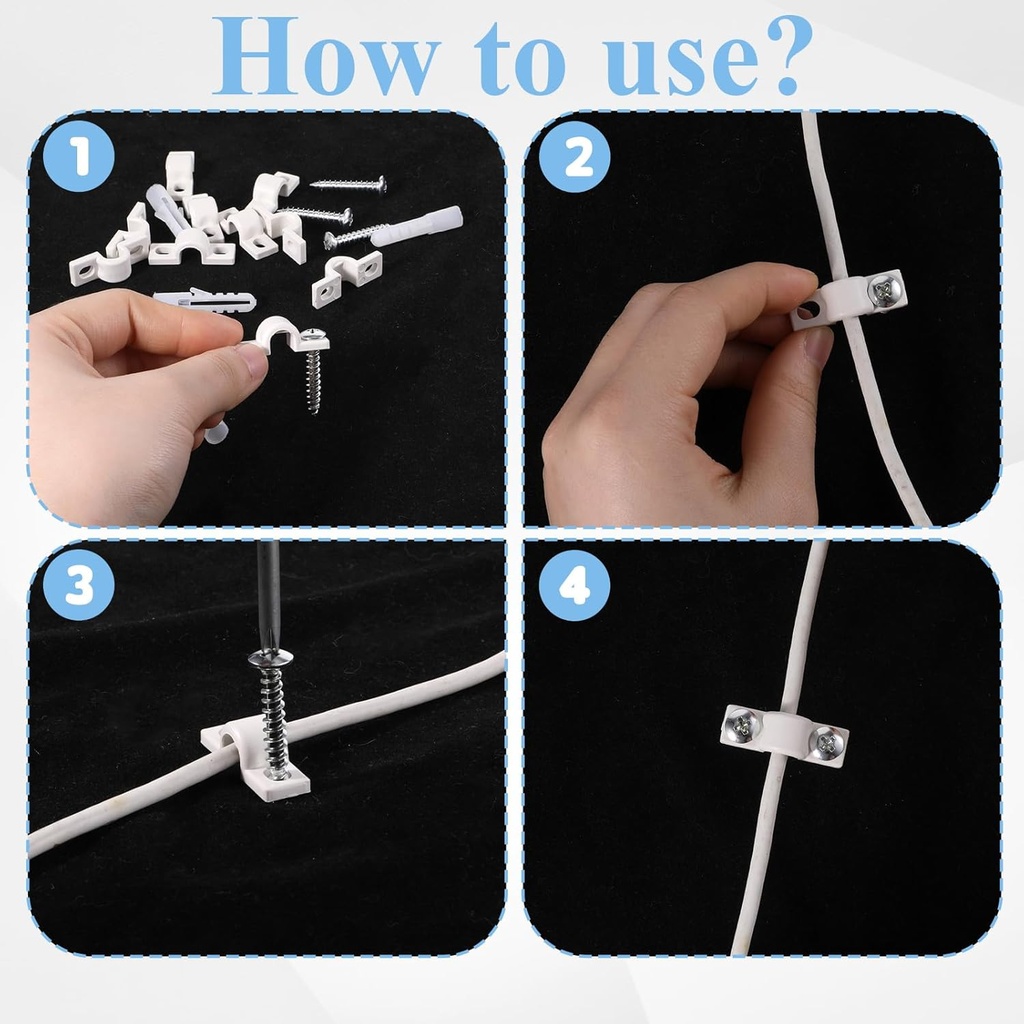 How to use?

1

2

3

4