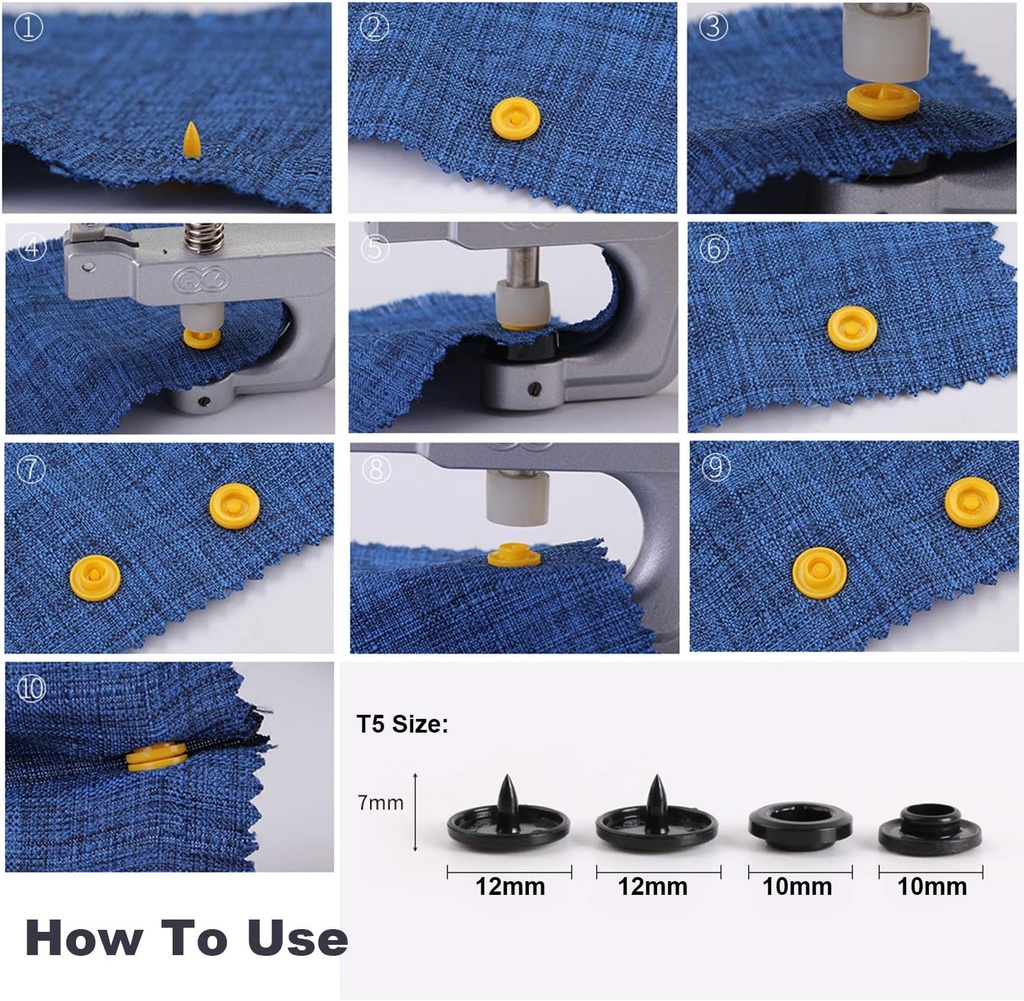 ①

②

③

④

⑤

⑥

⑦

⑧

⑨

⑩

T5 Size:

7mm

12mm

12mm

10mm

10mm

How To Use