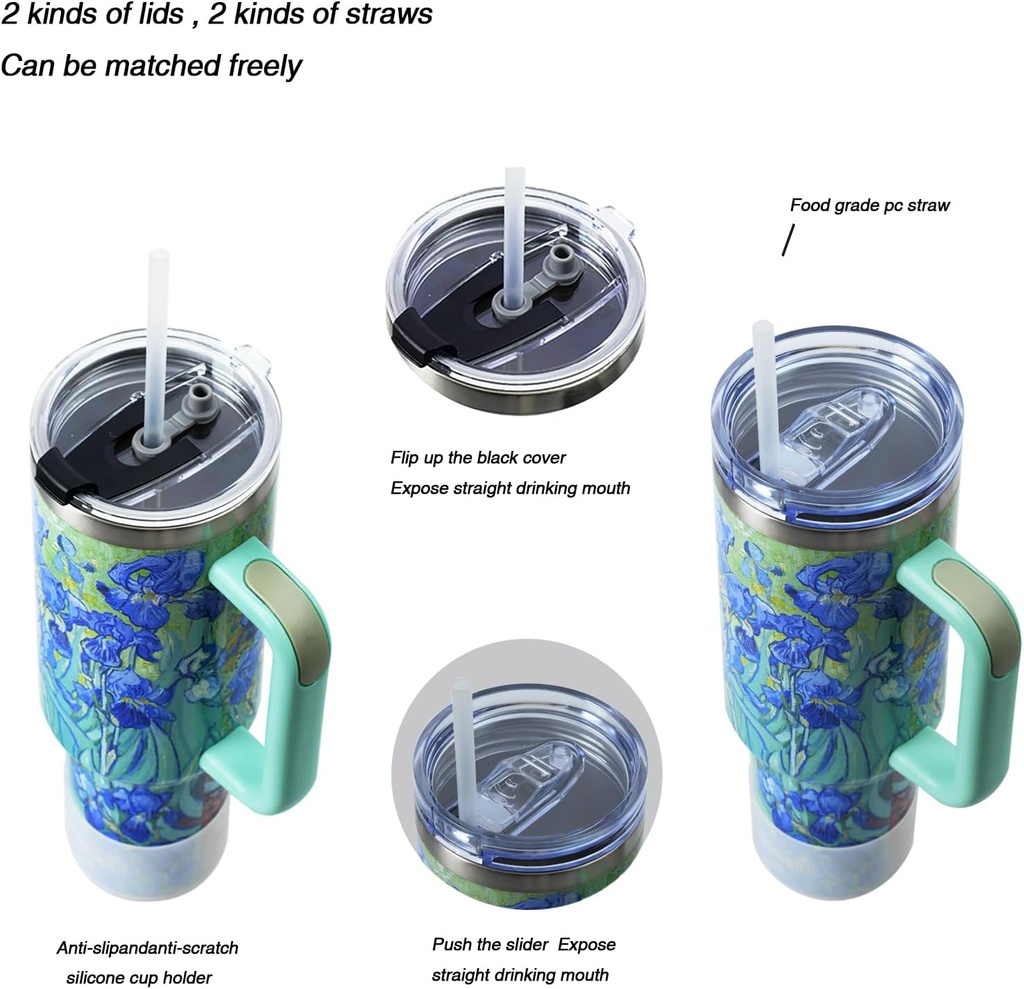 2 kinds of lids , 2 kinds of straws

Can be matched freely

Food grade pc straw

Flip up the black cover
Expose straight drinking mouth

Anti-slipandanti-scratch
silicone cup holder

Push the slider Expose
straight drinking mouth