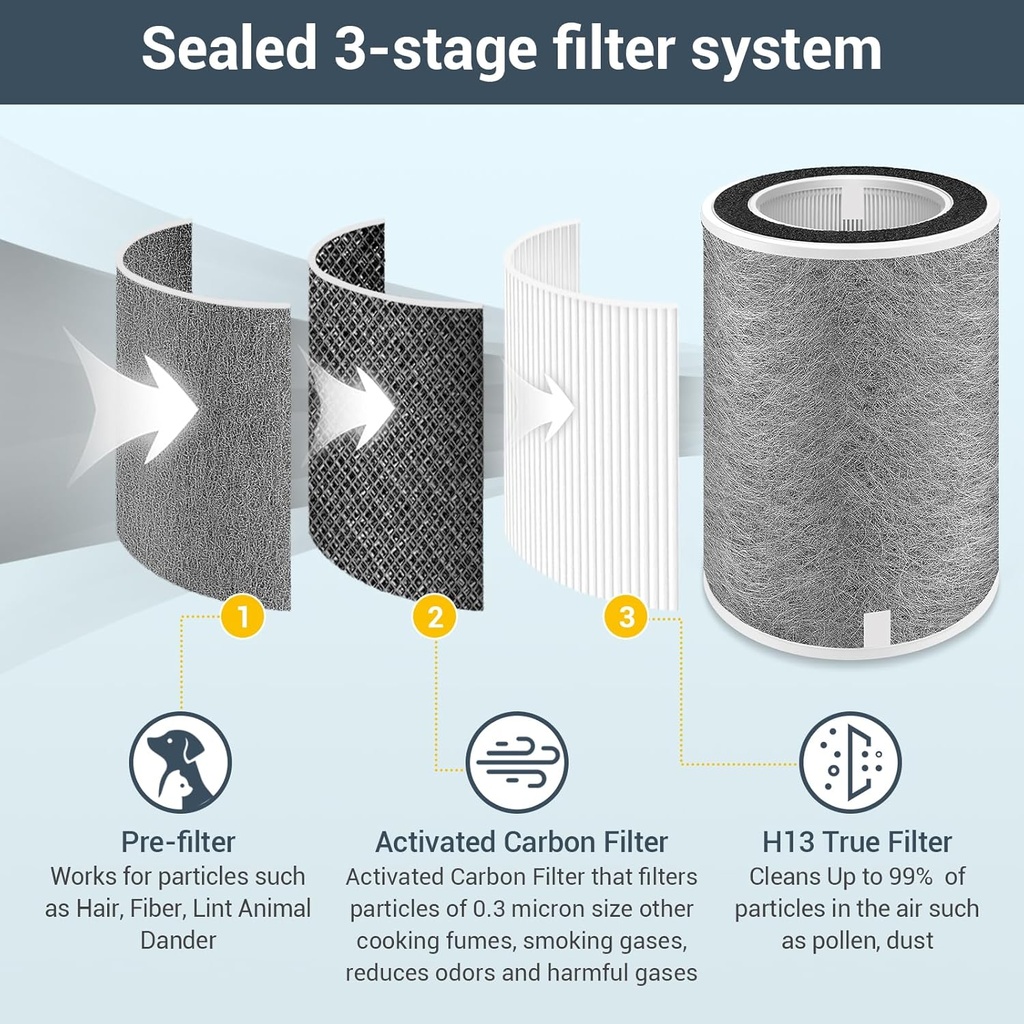 Sealed 3-stage filter system

1

2

3

Pre-filter
Works for particles such as Hair, Fiber, Lint Animal Dander

Activated Carbon Filter
Activated Carbon Filter that filters particles of 0.3 micron size other cooking fumes, smoking gases, reduces odors and harmful gases

H13 True Filter
Cleans Up to 99% of particles in the air such as pollen, dust