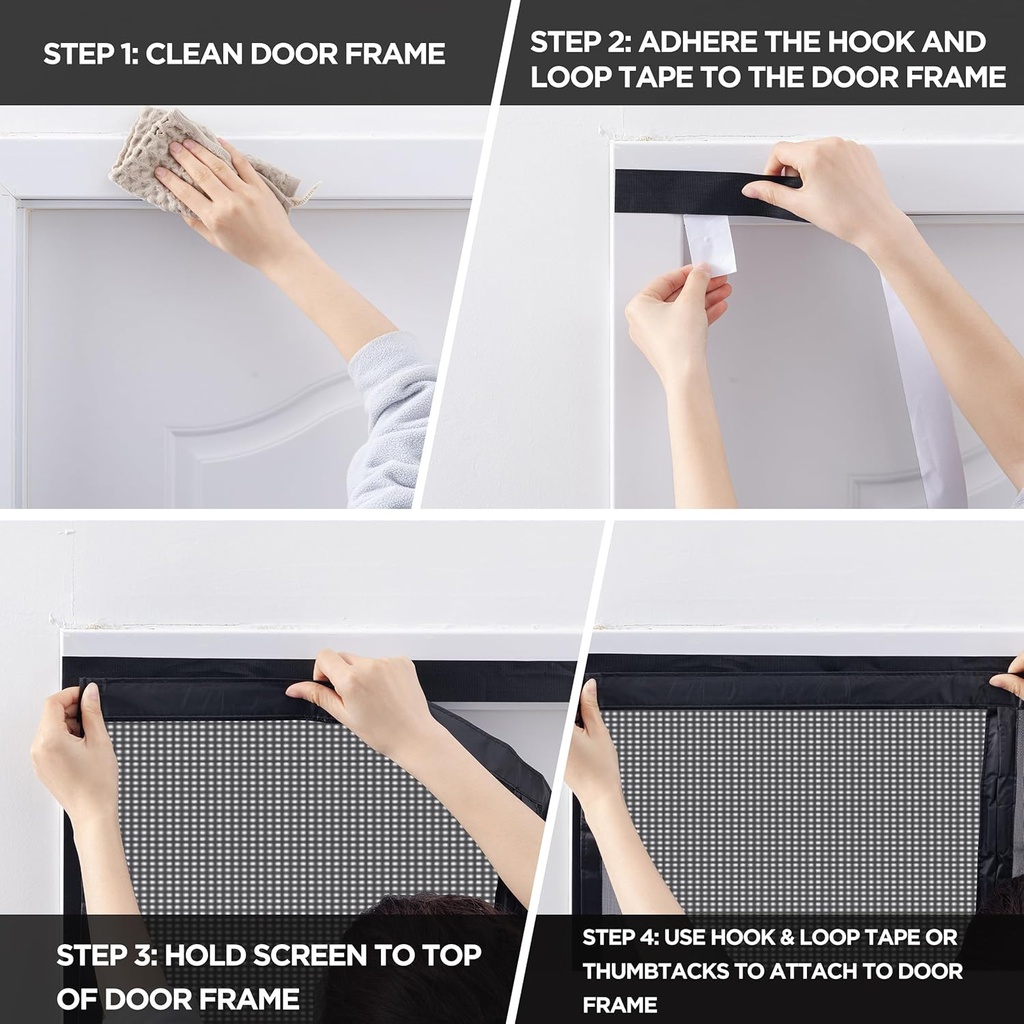 STEP 1: CLEAN DOOR FRAME

STEP 2: ADHERE THE HOOK AND LOOP TAPE TO THE DOOR FRAME

STEP 3: HOLD SCREEN TO TOP OF DOOR FRAME

STEP 4: USE HOOK & LOOP TAPE OR THUMBTACKS TO ATTACH TO DOOR FRAME