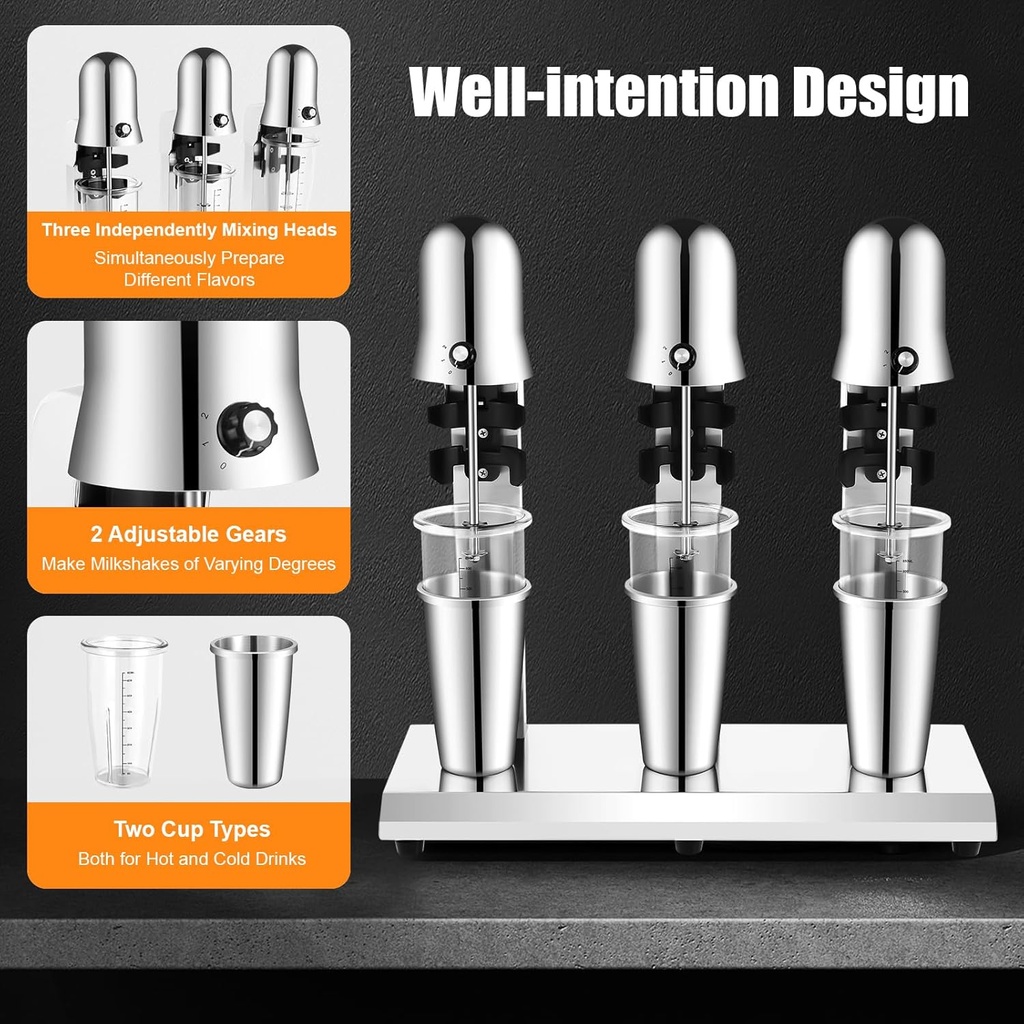 Well-intention Design

Three Independently Mixing Heads
Simultaneously Prepare Different Flavors

2
1
0

2 Adjustable Gears
Make Milkshakes of Varying Degrees

Two Cup Types
Both for Hot and Cold Drinks