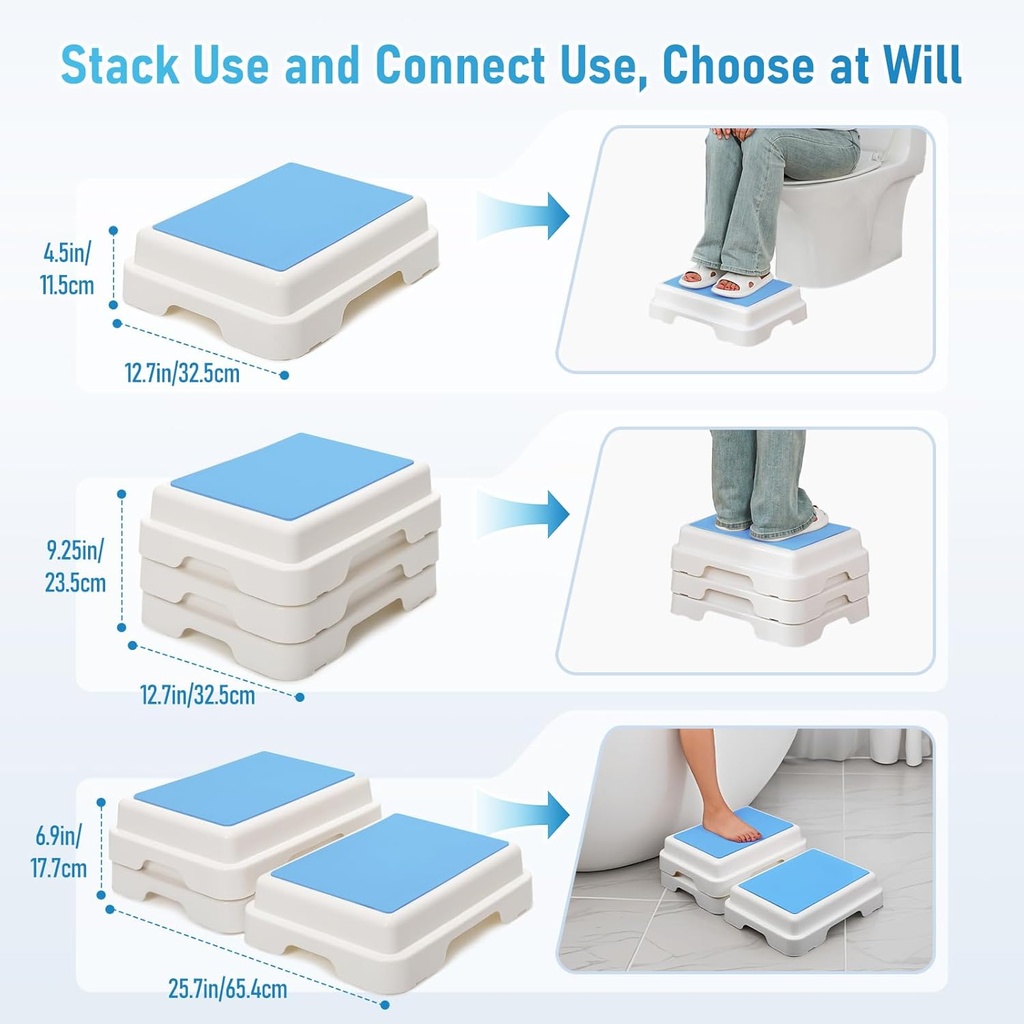 Stack Use and Connect Use, Choose at Will

4.5in/
11.5cm

12.7in/32.5cm

9.25in/
23.5cm

12.7in/32.5cm

6.9in/
17.7cm

25.7in/65.4cm