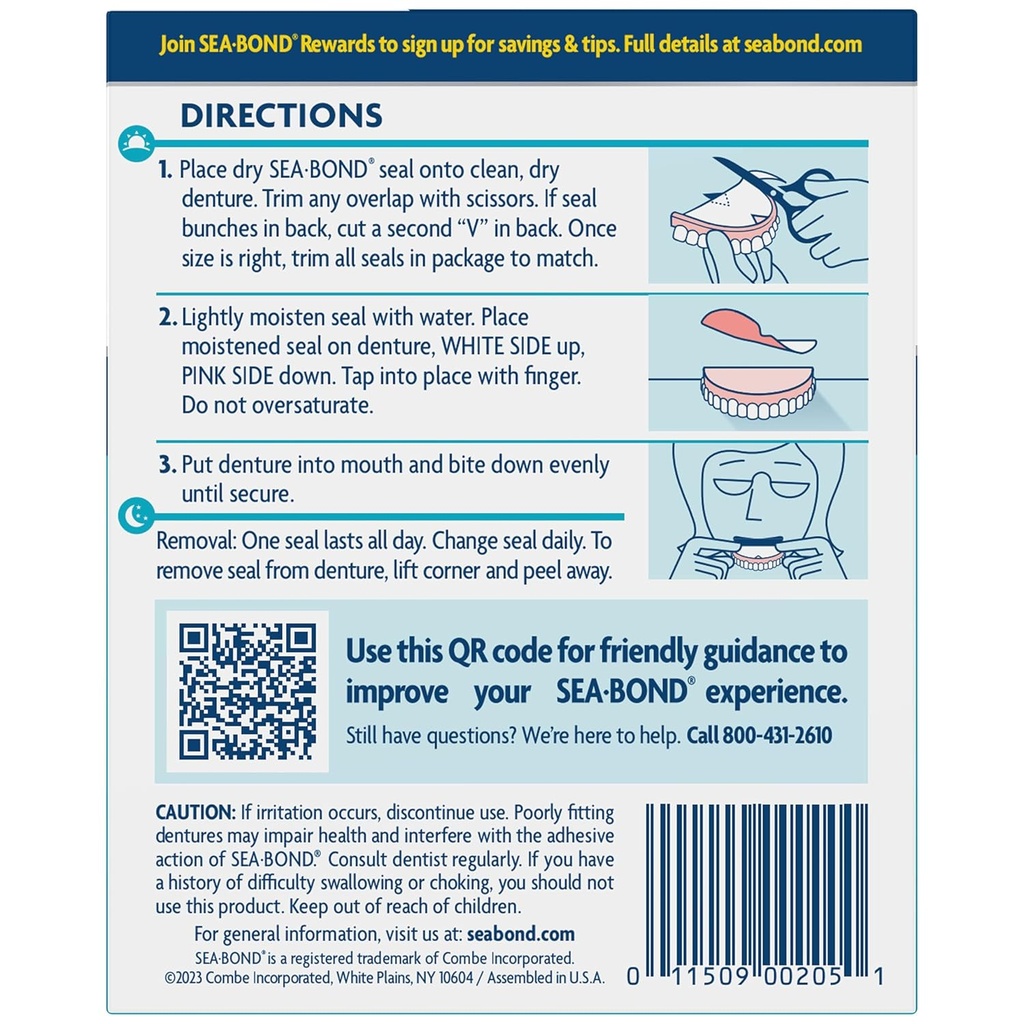 Join SEA·BOND® Rewards to sign up for savings & tips. Full details at seabond.com

DIRECTIONS

1. Place dry SEA·BOND® seal onto clean, dry denture. Trim any overlap with scissors. If seal bunches in back, cut a second "V" in back. Once size is right, trim all seals in package to match.

2. Lightly moisten seal with water. Place moistened seal on denture, WHITE SIDE up, PINK SIDE down. Tap into place with finger. Do not oversaturate.

3. Put denture into mouth and bite down evenly until secure.

Removal: One seal lasts all day. Change seal daily. To remove seal from denture, lift corner and peel away.

Use this QR code for friendly guidance to improve your SEA·BOND® experience.

Still have questions? We're here to help. Call 800-431-2610

CAUTION: If irritation occurs, discontinue use. Poorly fitting dentures may impair health and interfere with the adhesive action of SEA·BOND®. Consult dentist regularly. If you have a history of difficulty swallowing or choking, you should not use this product. Keep out of reach of children.

For general information, visit us at: seabond.com

SEA·BOND® is a registered trademark of Combe Incorporated.
©2023 Combe Incorporated, White Plains, NY 10604 / Assembled in U.S.A.

0 11509 00205 1