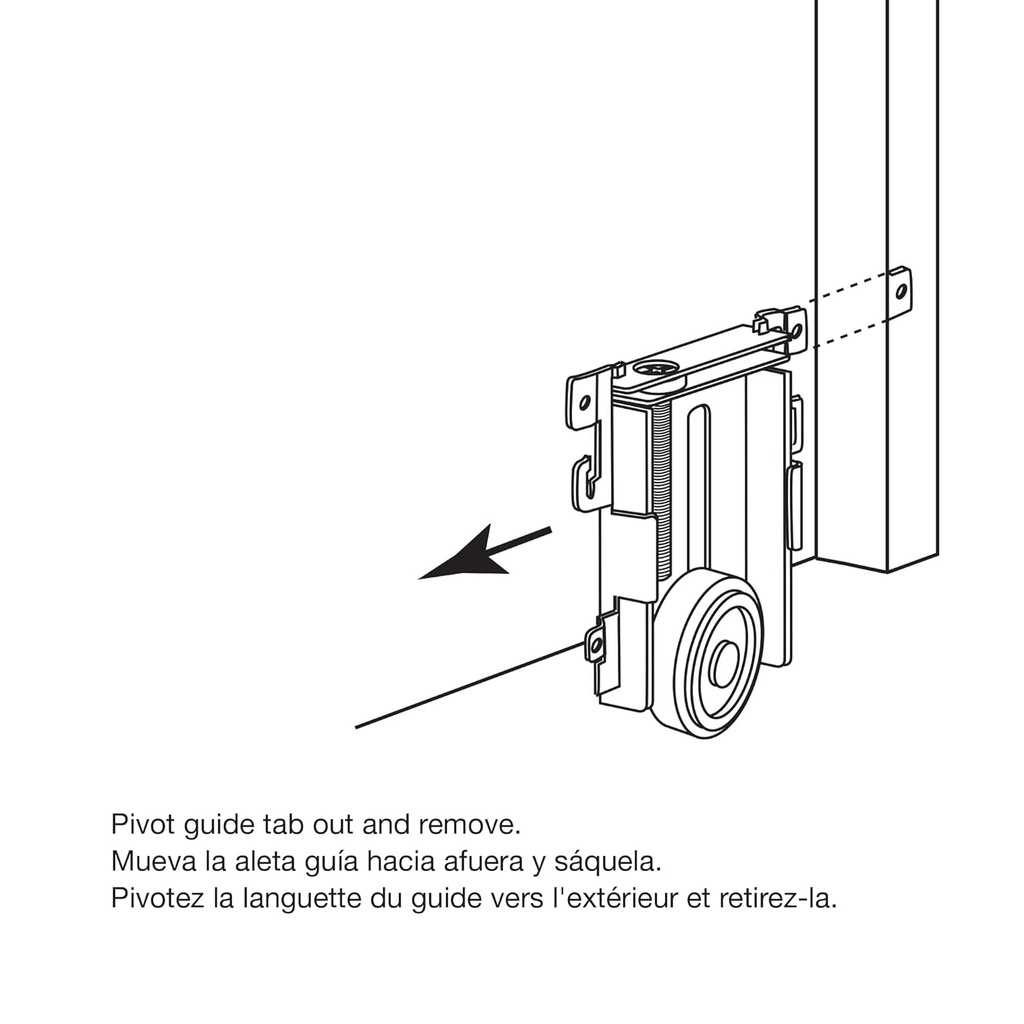 Pivot guide tab out and remove.
Mueva la aleta guía hacia afuera y sáquela.
Pivotez la languette du guide vers l'extérieur et retirez-la.