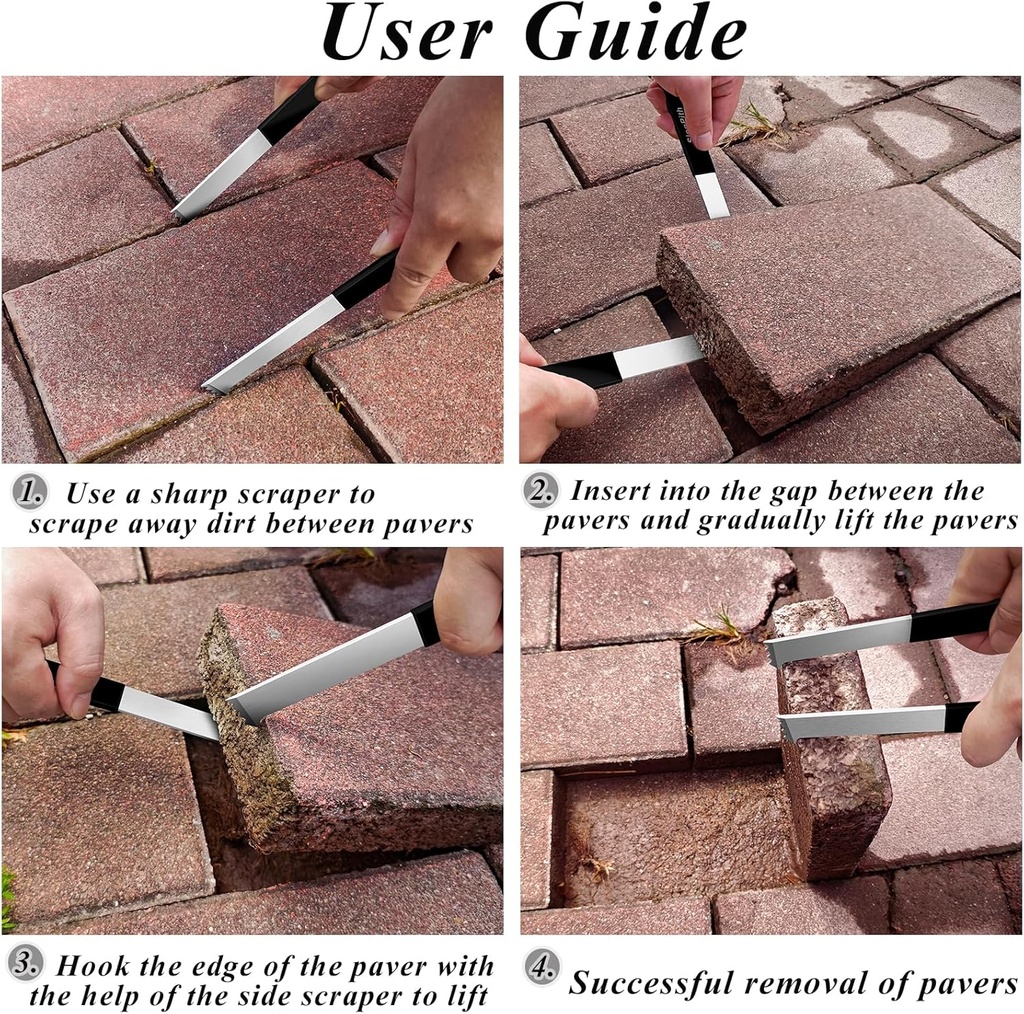 User Guide

1. Use a sharp scraper to scrape away dirt between pavers

2. Insert into the gap between the pavers and gradually lift the pavers

3. Hook the edge of the paver with the help of the side scraper to lift

4. Successful removal of pavers