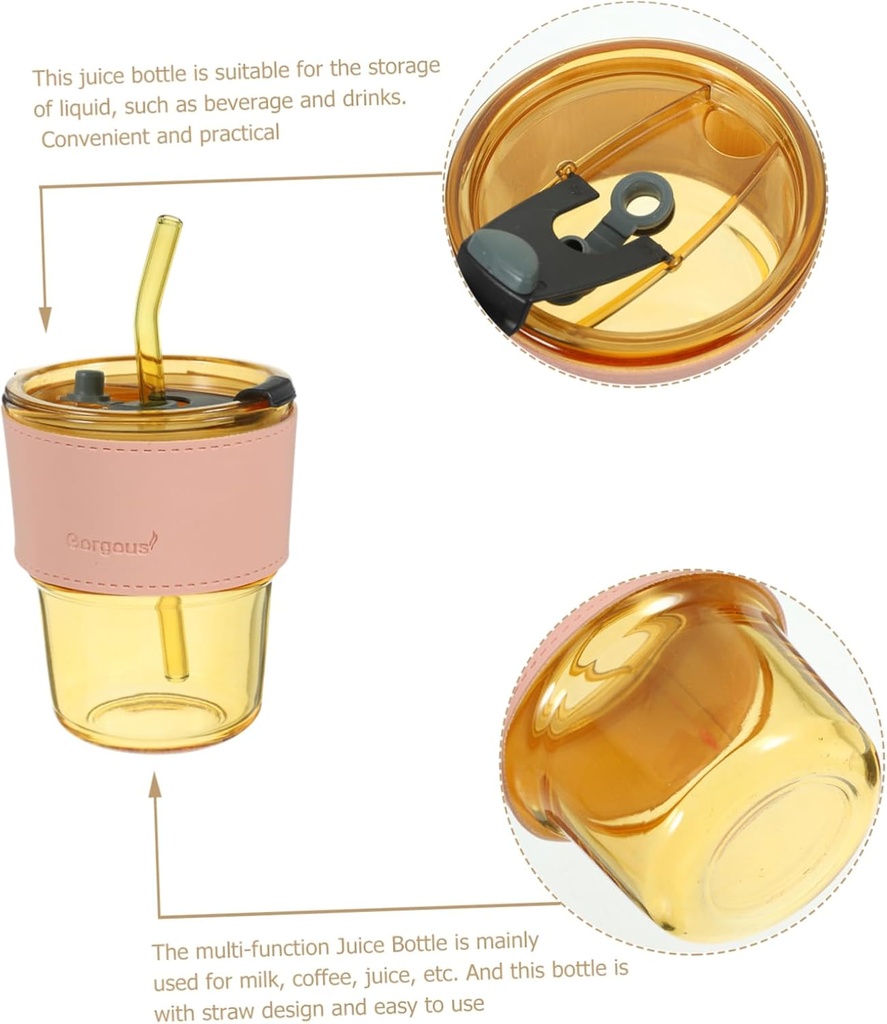 This juice bottle is suitable for the storage of liquid, such as beverage and drinks. Convenient and practical

Gorgous

The multi-function Juice Bottle is mainly used for milk, coffee, juice, etc. And this bottle is with straw design and easy to use