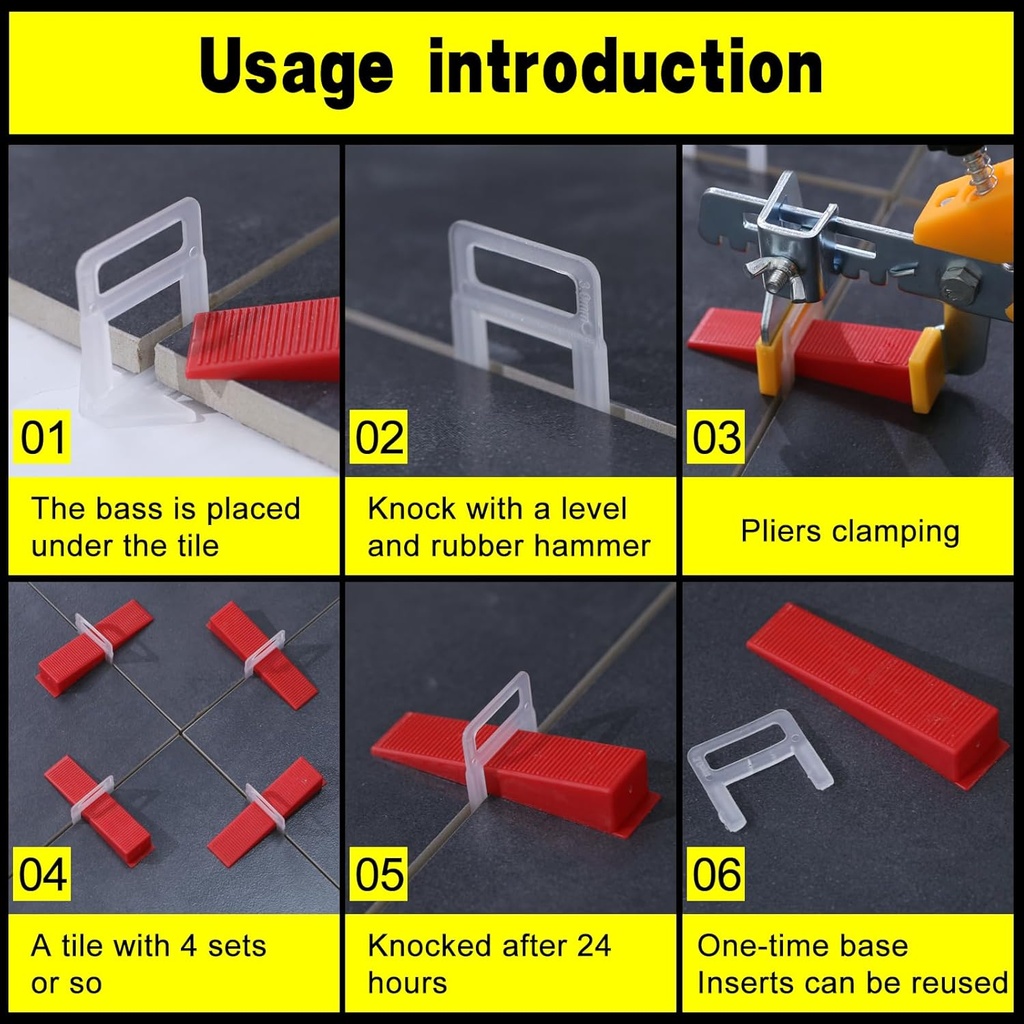 Usage introduction

01

The bass is placed under the tile

02

Knock with a level and rubber hammer

03

Pliers clamping

04

A tile with 4 sets or so

05

Knocked after 24 hours

06

One-time base
Inserts can be reused