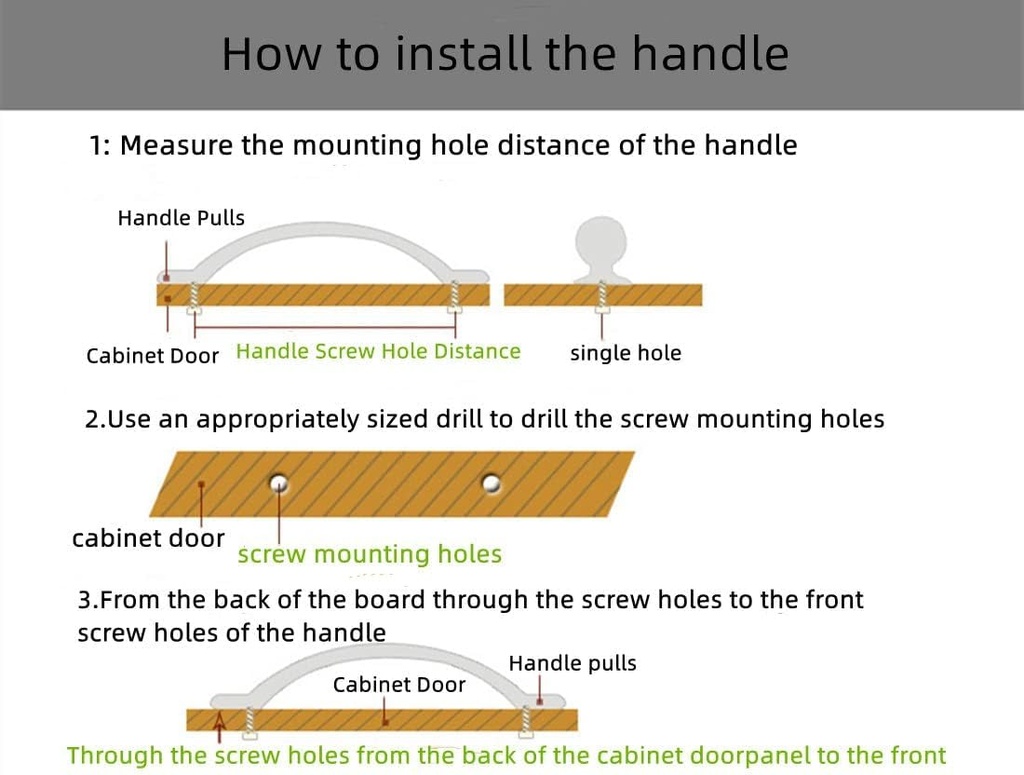 How to install the handle

1: Measure the mounting hole distance of the handle

Handle Pulls

Cabinet Door Handle Screw Hole Distance single hole

2.Use an appropriately sized drill to drill the screw mounting holes

cabinet door

screw mounting holes

3.From the back of the board through the screw holes to the front screw holes of the handle

Handle pulls

Cabinet Door

Through the screw holes from the back of the cabinet doorpanel to the front