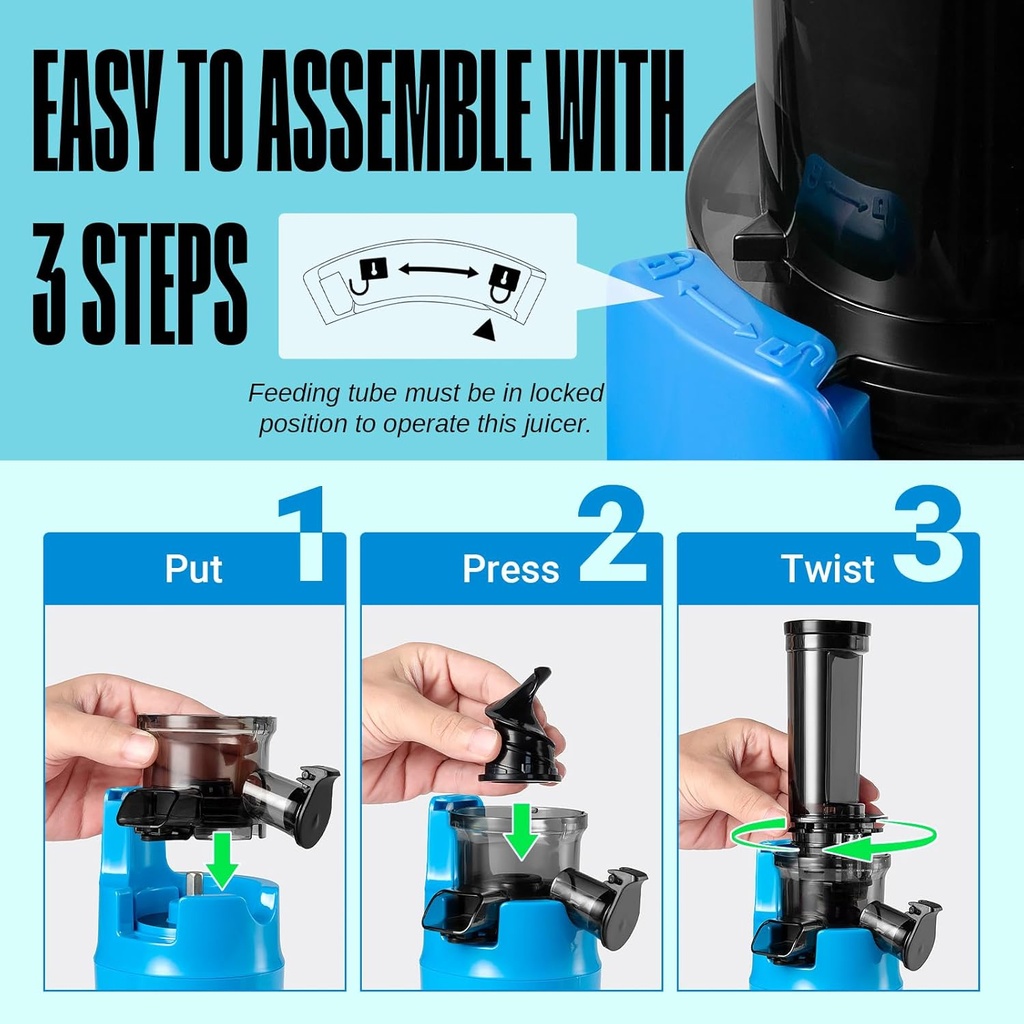 EASY TO ASSEMBLE WITH 3 STEPS

Feeding tube must be in locked position to operate this juicer.

Put 1

Press 2

Twist 3