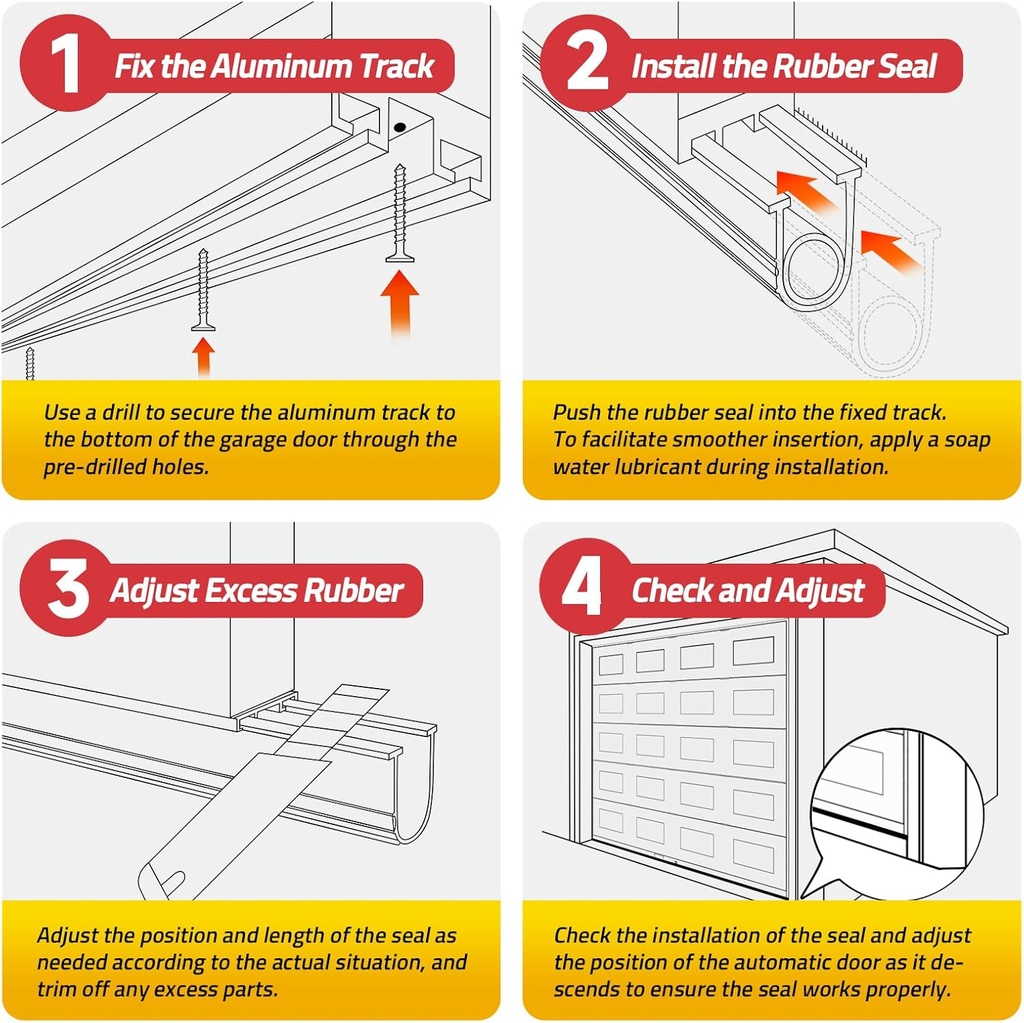 1 Fix the Aluminum Track

Use a drill to secure the aluminum track to the bottom of the garage door through the pre-drilled holes.

2 Install the Rubber Seal

Push the rubber seal into the fixed track. To facilitate smoother insertion, apply a soap water lubricant during installation.

3 Adjust Excess Rubber

Adjust the position and length of the seal as needed according to the actual situation, and trim off any excess parts.

4 Check and Adjust

Check the installation of the seal and adjust the position of the automatic door as it descends to ensure the seal works properly.