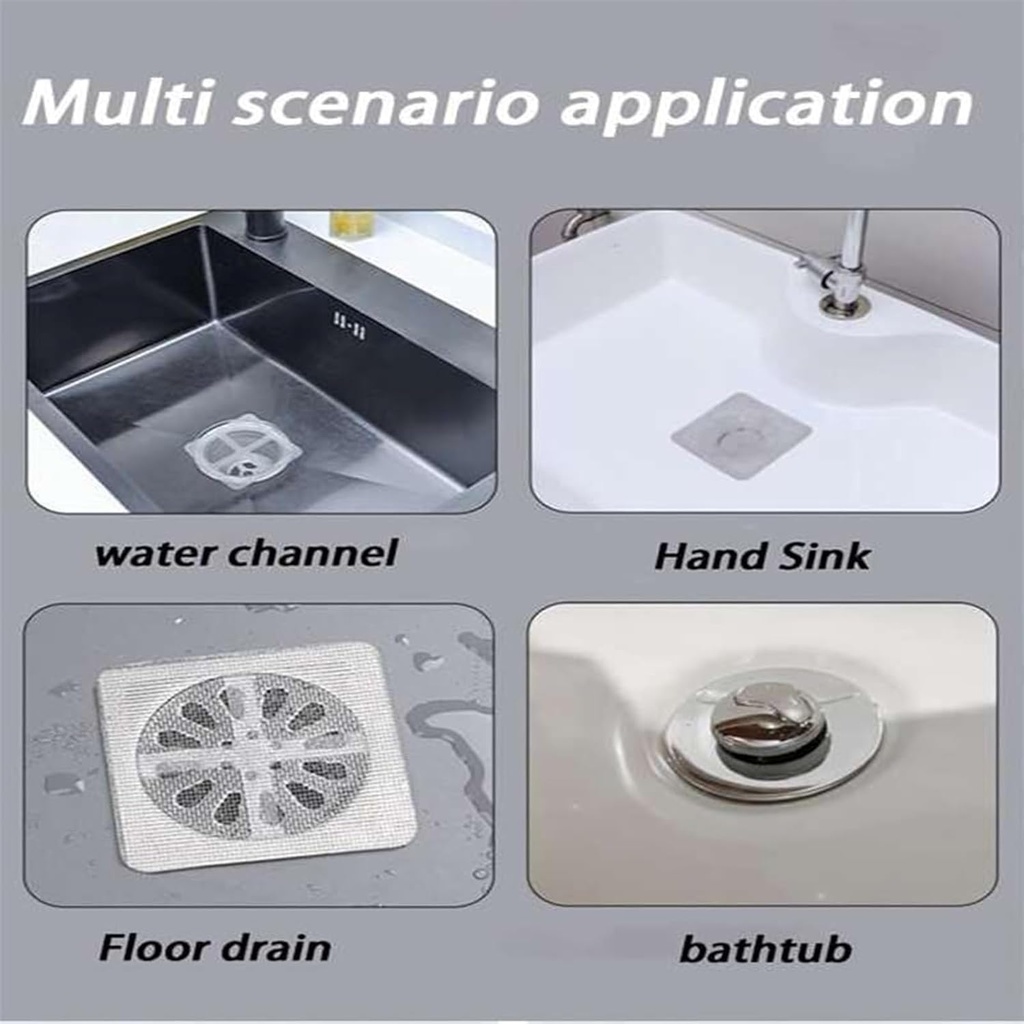 Multi scenario application

water channel

Hand Sink

Floor drain

bathtub