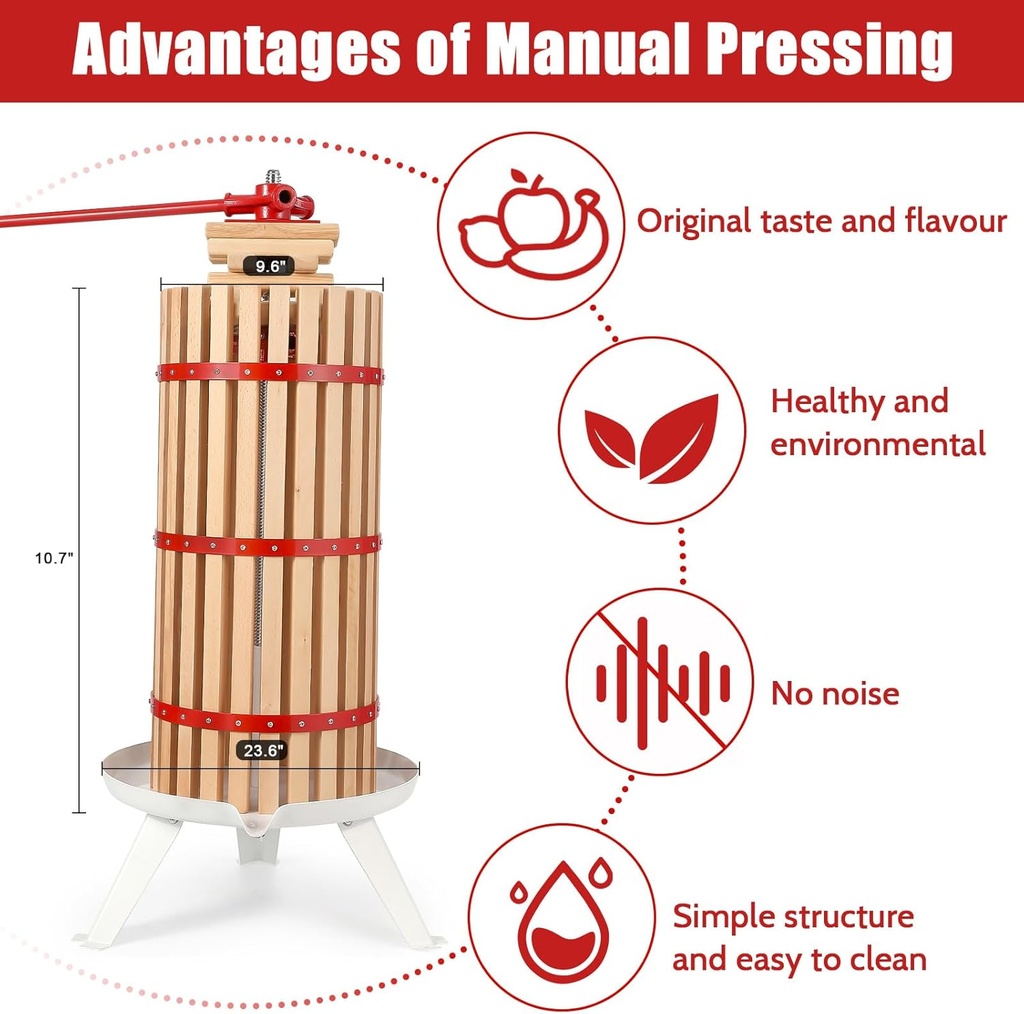 Advantages of Manual Pressing

9.6"

10.7"

23.6"

Original taste and flavour

Healthy and environmental

No noise

Simple structure and easy to clean