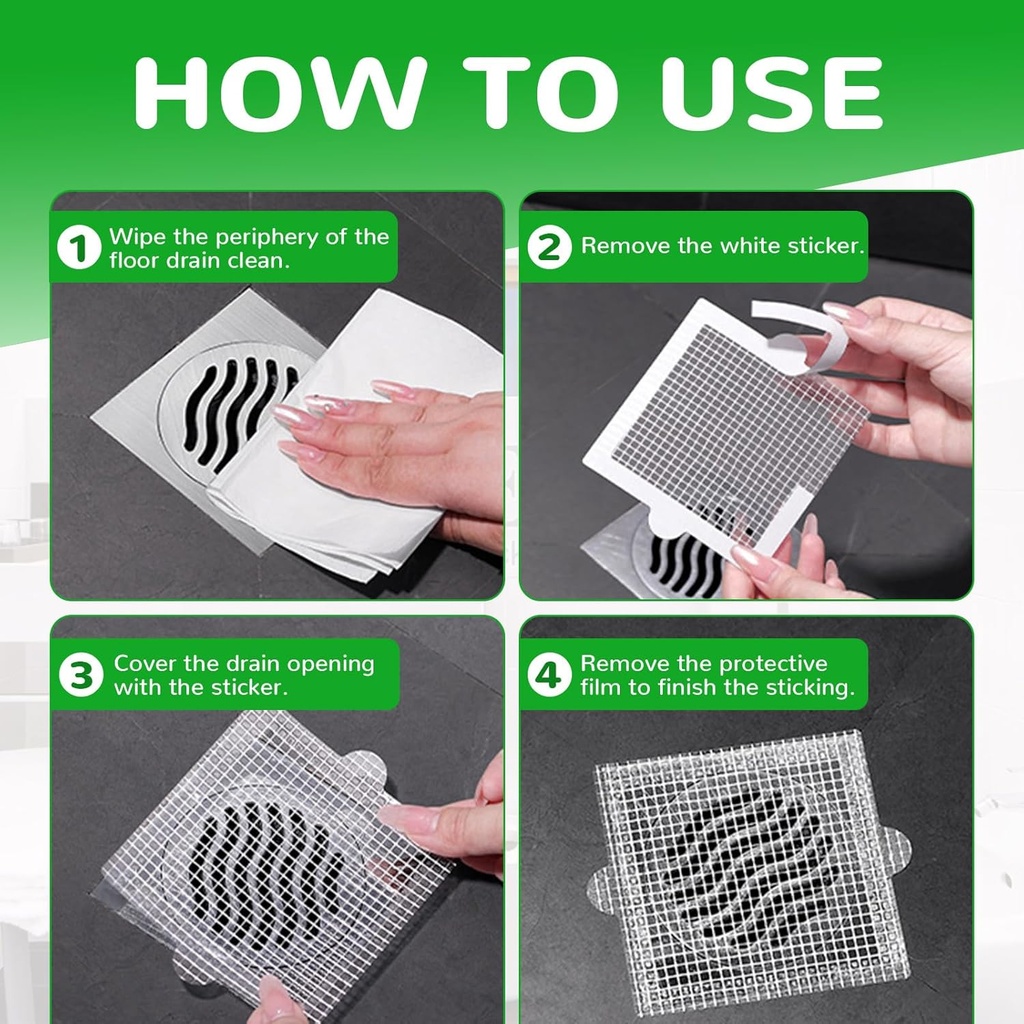 HOW TO USE

1 Wipe the periphery of the floor drain clean.

2 Remove the white sticker.

3 Cover the drain opening with the sticker.

4 Remove the protective film to finish the sticking.