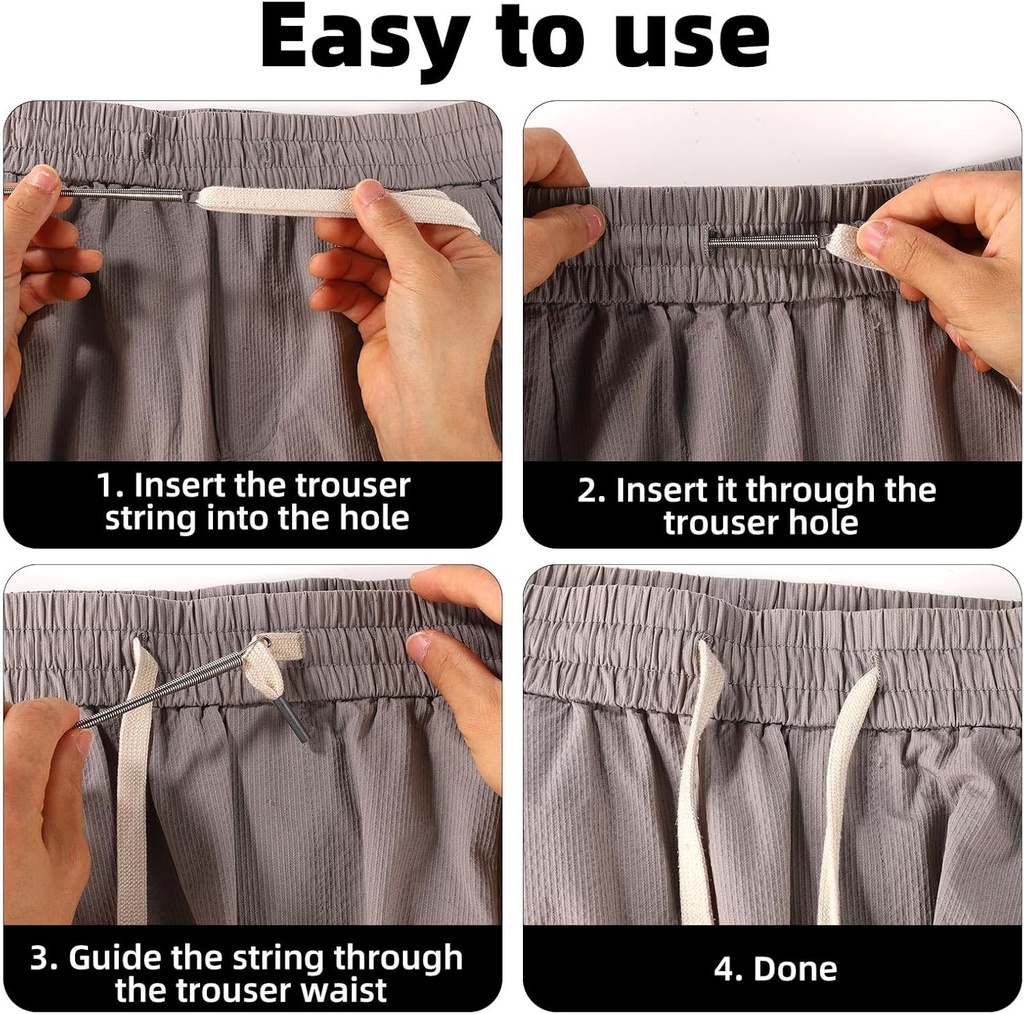 Easy to use

1. Insert the trouser string into the hole

2. Insert it through the trouser hole

3. Guide the string through the trouser waist

4. Done