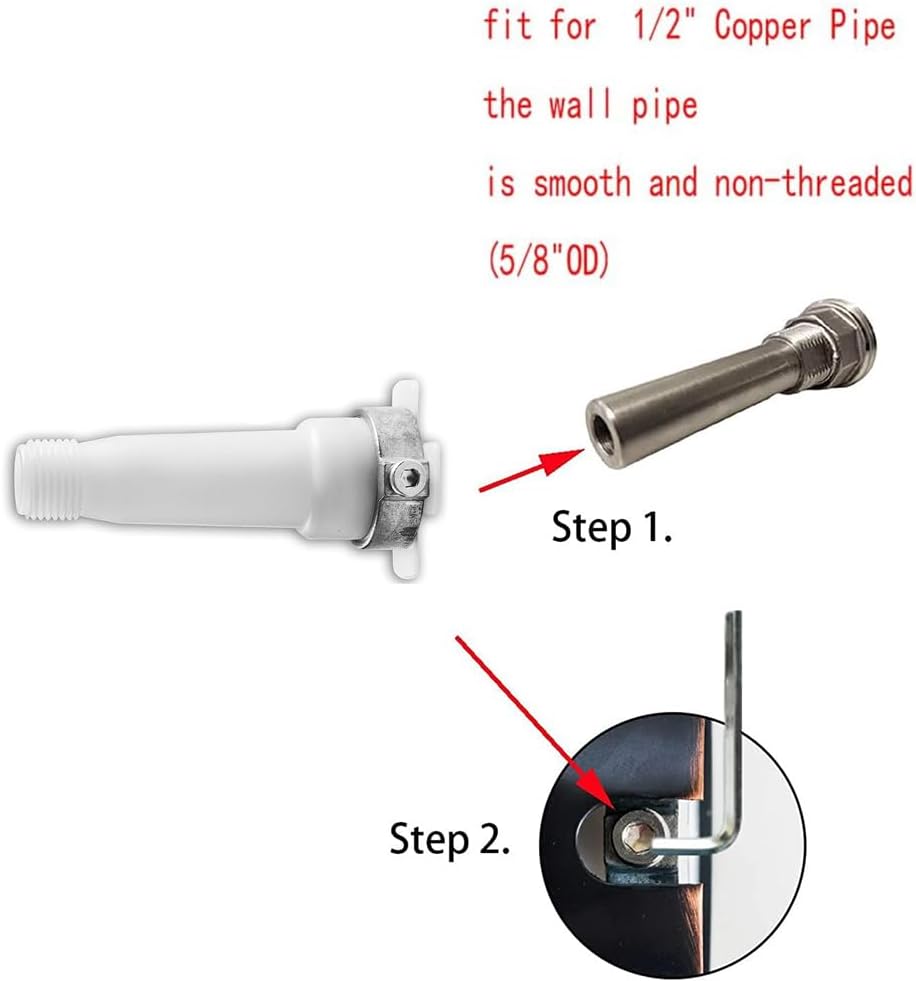 fit for 1/2" Copper Pipe
the wall pipe
is smooth and non-threaded
(5/8"OD)

Step 1.

Step 2.