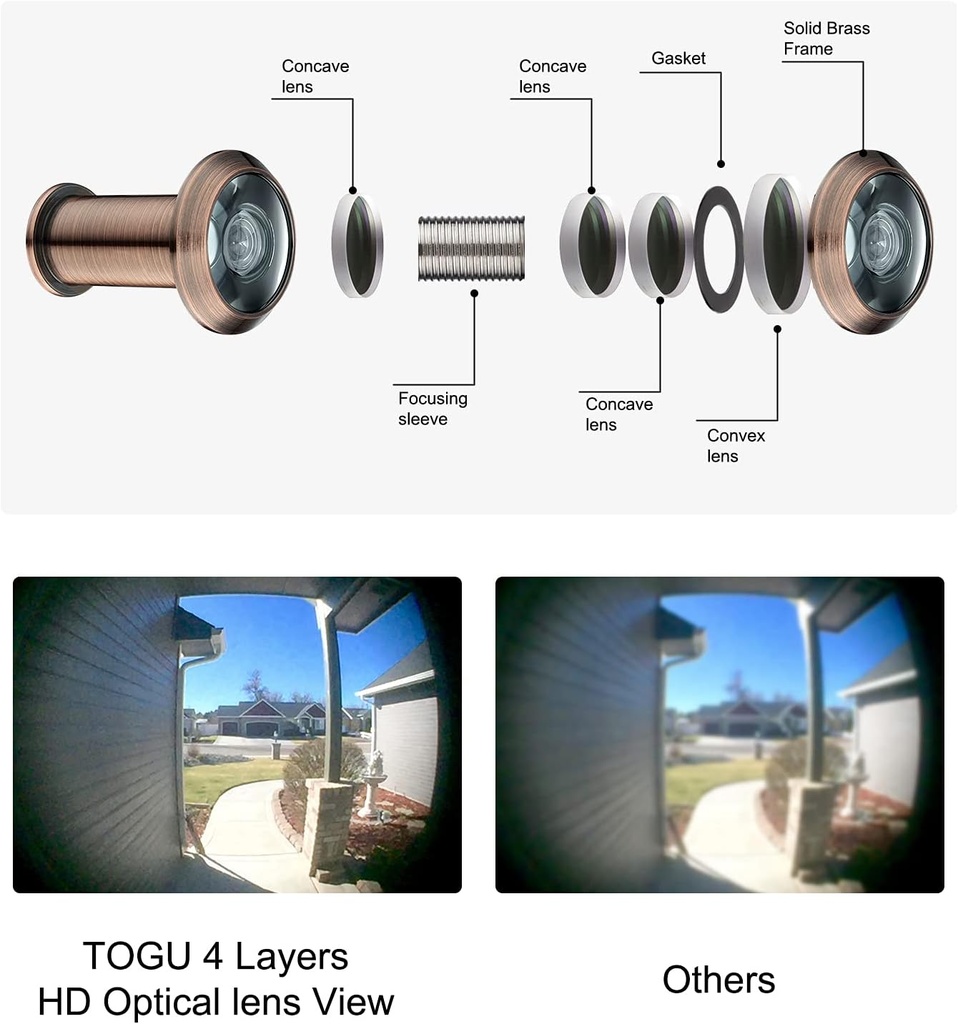 Concave lens

Concave lens

Gasket

Solid Brass Frame

Focusing sleeve

Concave lens

Convex lens

TOGU 4 Layers
HD Optical lens View

Others