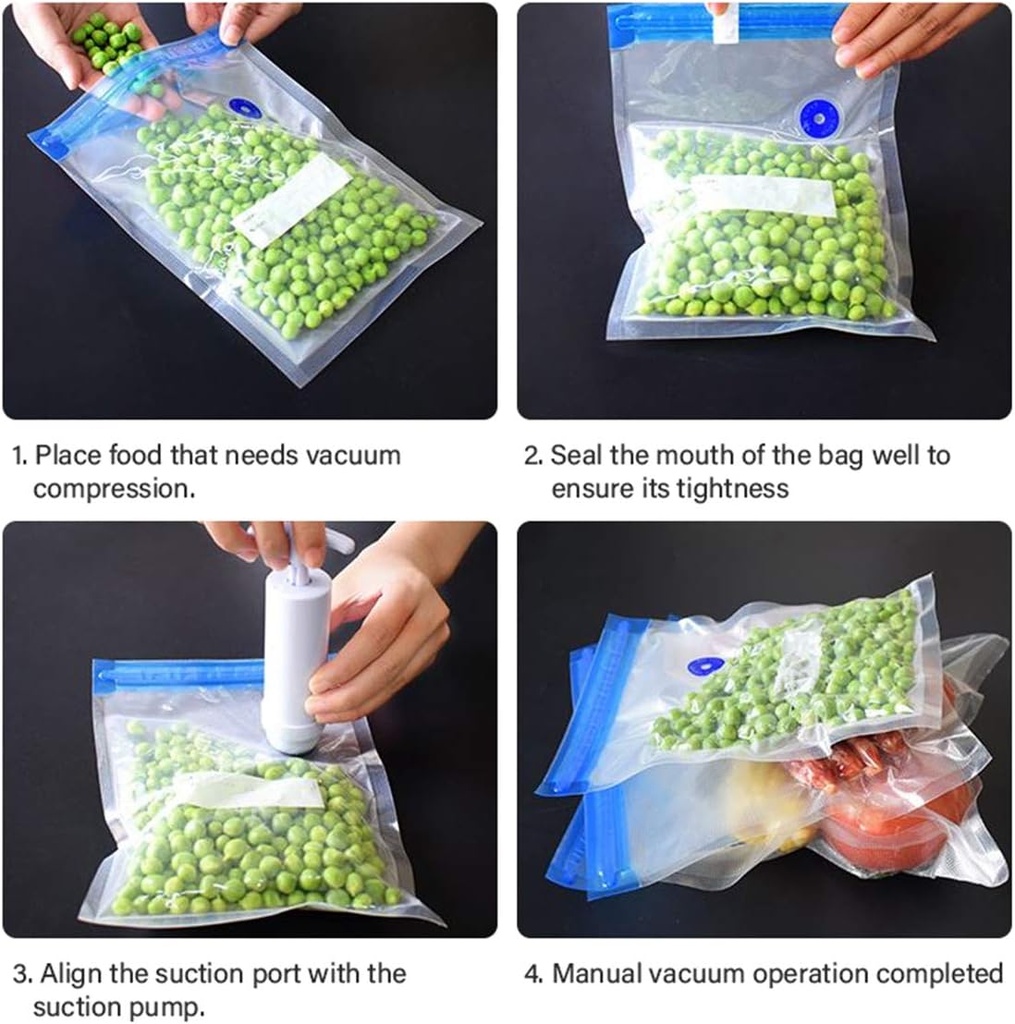 1. Place food that needs vacuum compression.

2. Seal the mouth of the bag well to ensure its tightness

3. Align the suction port with the suction pump.

4. Manual vacuum operation completed