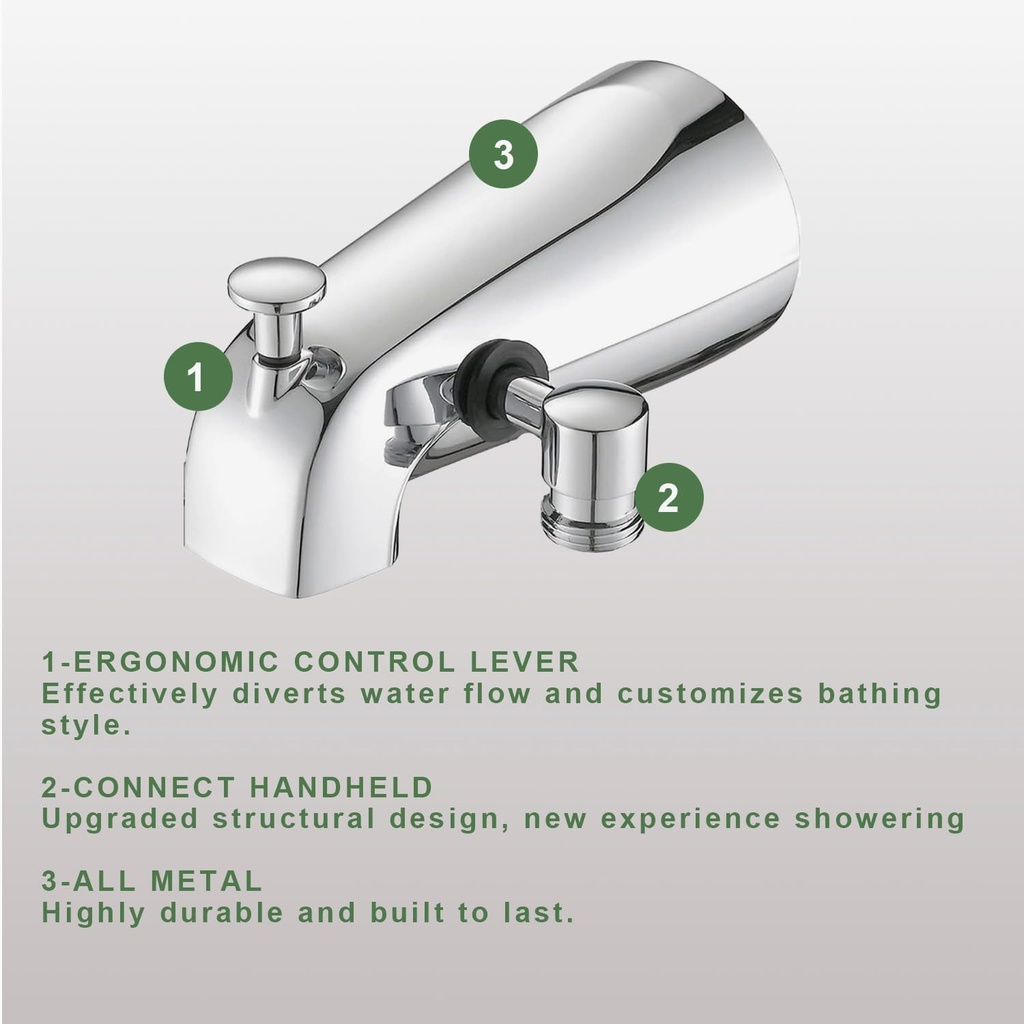 3

1

2

1-ERGONOMIC CONTROL LEVER
Effectively diverts water flow and customizes bathing style.

2-CONNECT HANDHELD
Upgraded structural design, new experience showering

3-ALL METAL
Highly durable and built to last.