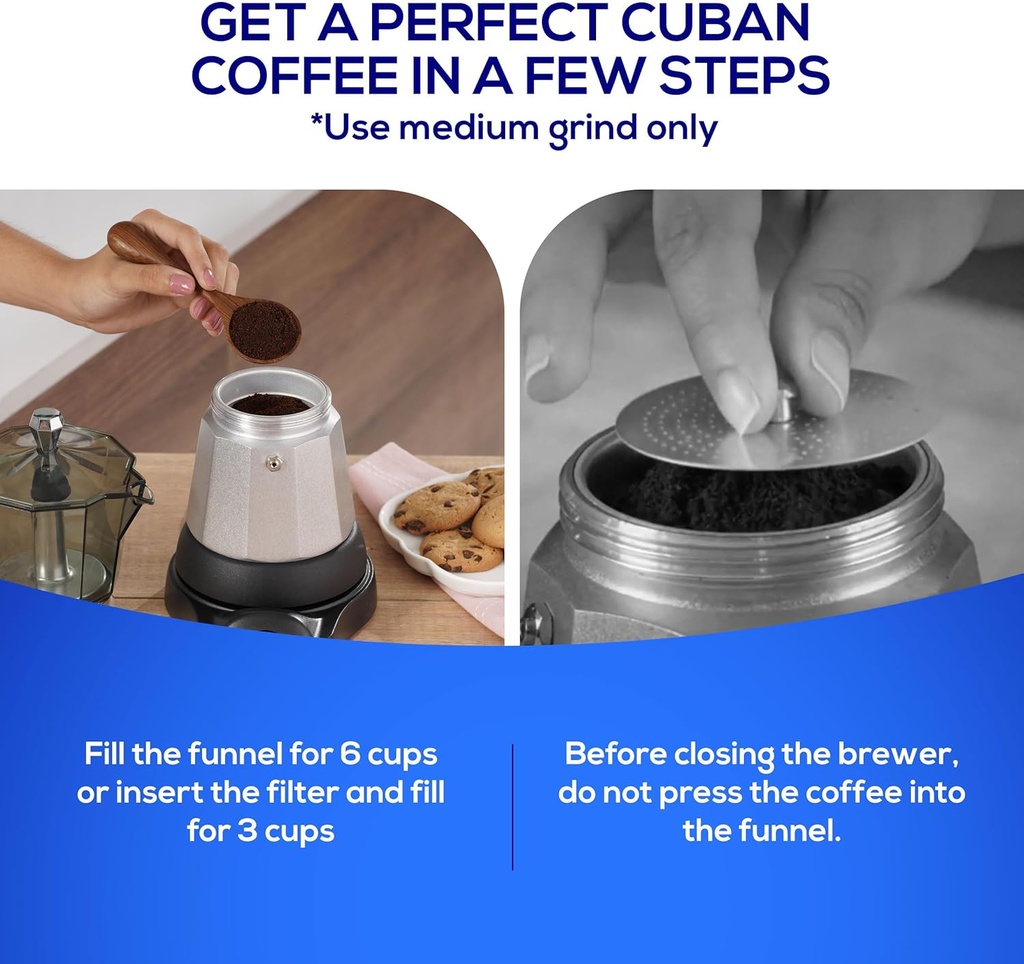 GET A PERFECT CUBAN COFFEE IN A FEW STEPS
*Use medium grind only

Fill the funnel for 6 cups or insert the filter and fill for 3 cups

Before closing the brewer, do not press the coffee into the funnel.