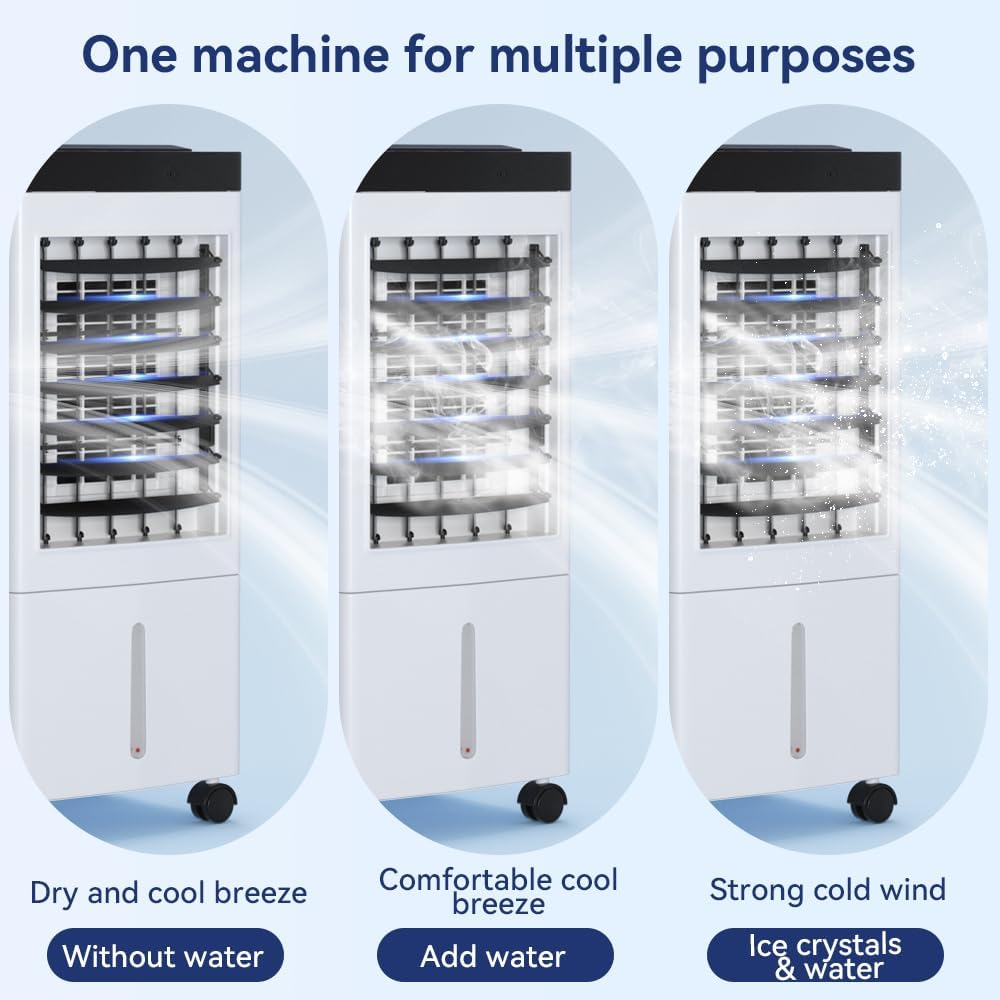 One machine for multiple purposes

Dry and cool breeze

Without water

Comfortable cool breeze

Add water

Strong cold wind

Ice crystals & water