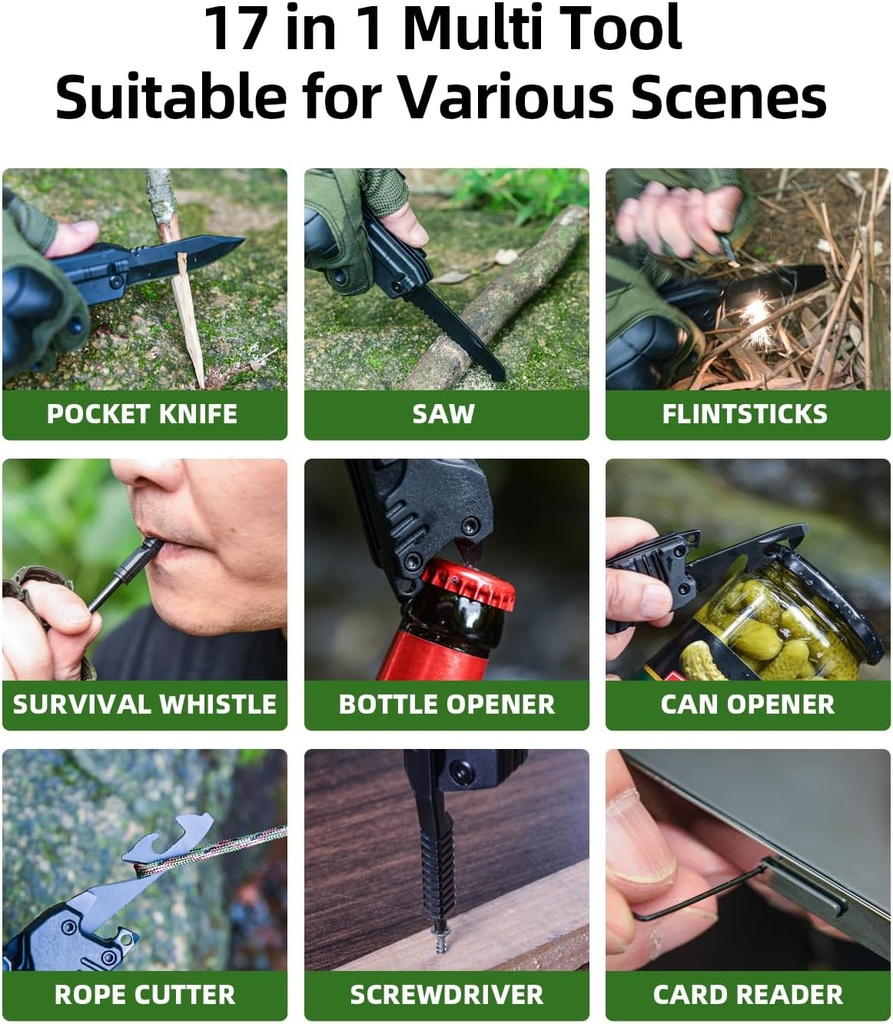 17 in 1 Multi Tool
Suitable for Various Scenes

POCKET KNIFE

SAW

FLINTSTICKS

SURVIVAL WHISTLE

BOTTLE OPENER

CAN OPENER

ROPE CUTTER

SCREWDRIVER

CARD READER