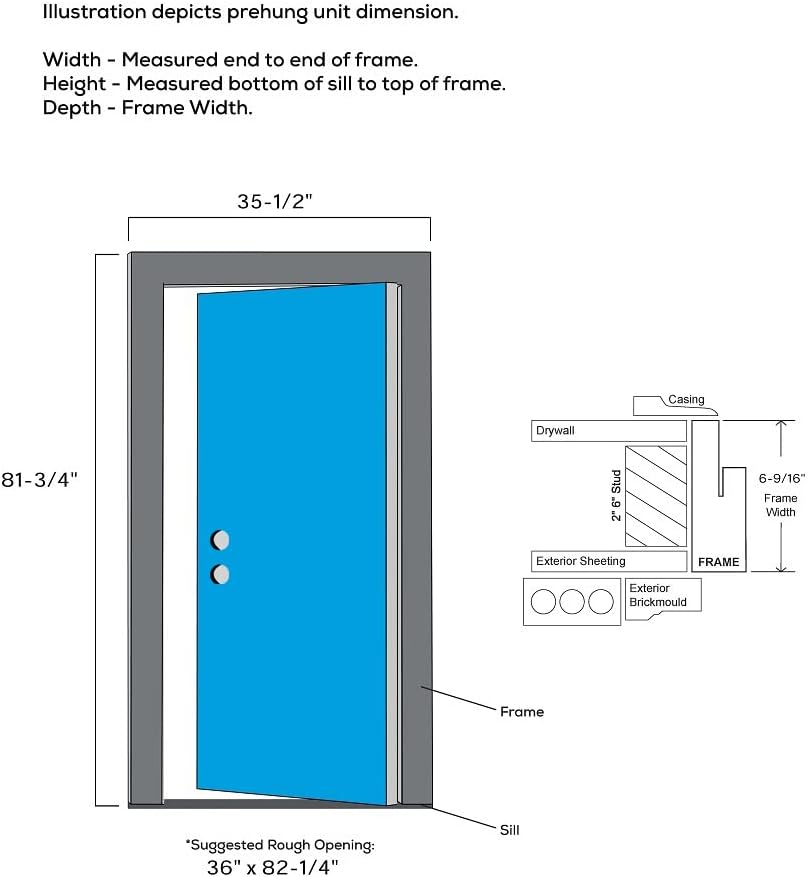 Illustration depicts prehung unit dimension.

Width - Measured end to end of frame.
Height - Measured bottom of sill to top of frame.
Depth - Frame Width.

35-1/2"

81-3/4"

Casing
Drywall
2" 6" Stud
6-9/16" Frame Width
Exterior Sheeting
FRAME
Exterior Brickmould

Frame

Sill

*Suggested Rough Opening:
36" x 82-1/4"