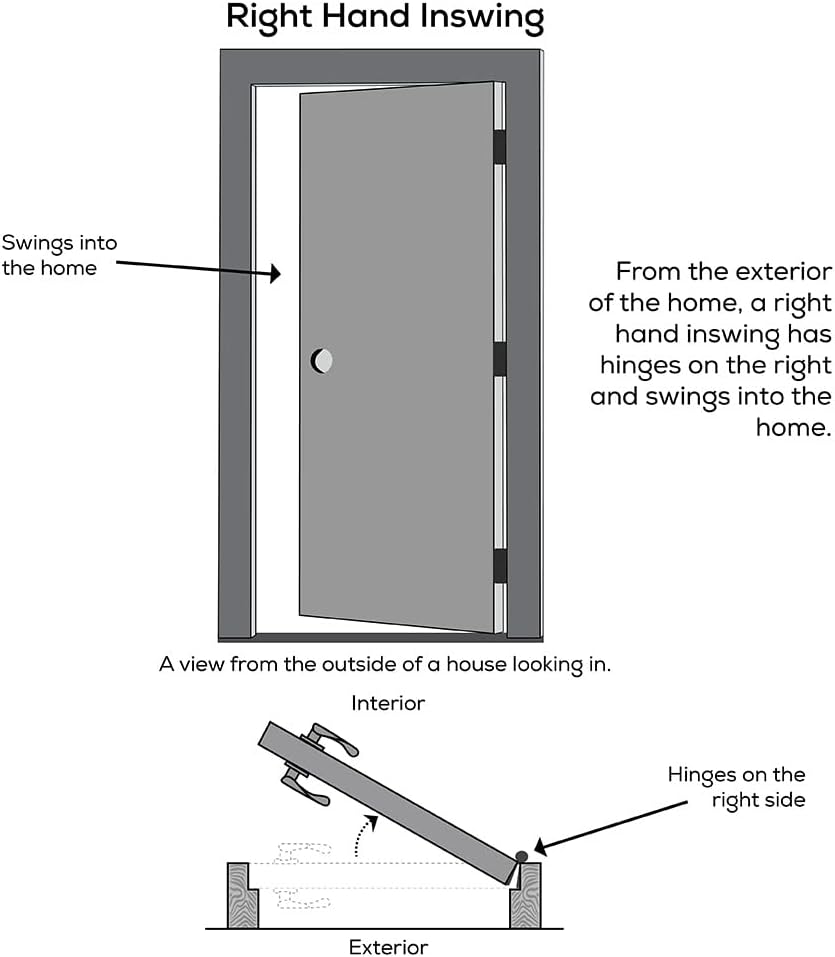 Right Hand Inswing

Swings into the home

From the exterior of the home, a right hand inswing has hinges on the right and swings into the home.

A view from the outside of a house looking in.

Interior

Hinges on the right side

Exterior