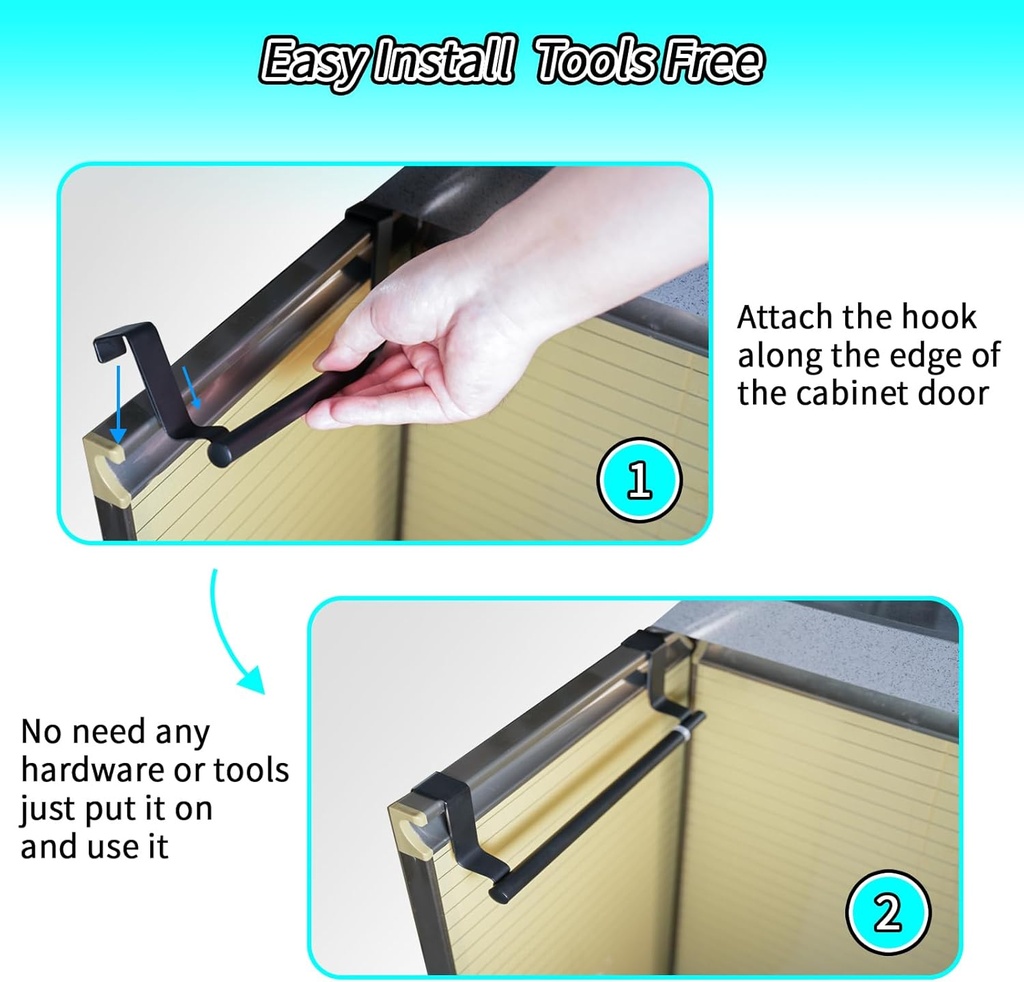 Easy Install Tools Free

Attach the hook along the edge of the cabinet door

1

No need any hardware or tools just put it on and use it

2