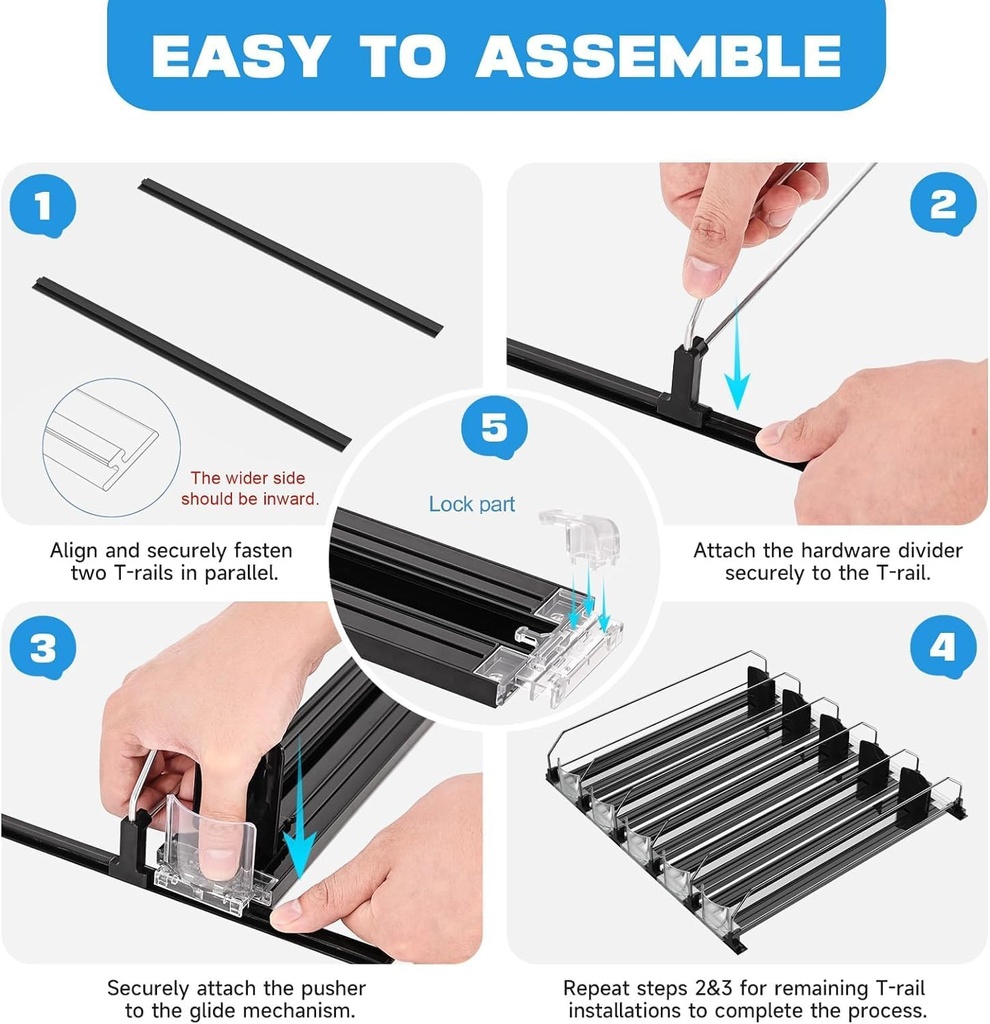 EASY TO ASSEMBLE

1

The wider side should be inward.

Align and securely fasten two T-rails in parallel.

2

Attach the hardware divider securely to the T-rail.

5

Lock part

3

Securely attach the pusher to the glide mechanism.

4

Repeat steps 2&3 for remaining T-rail installations to complete the process.