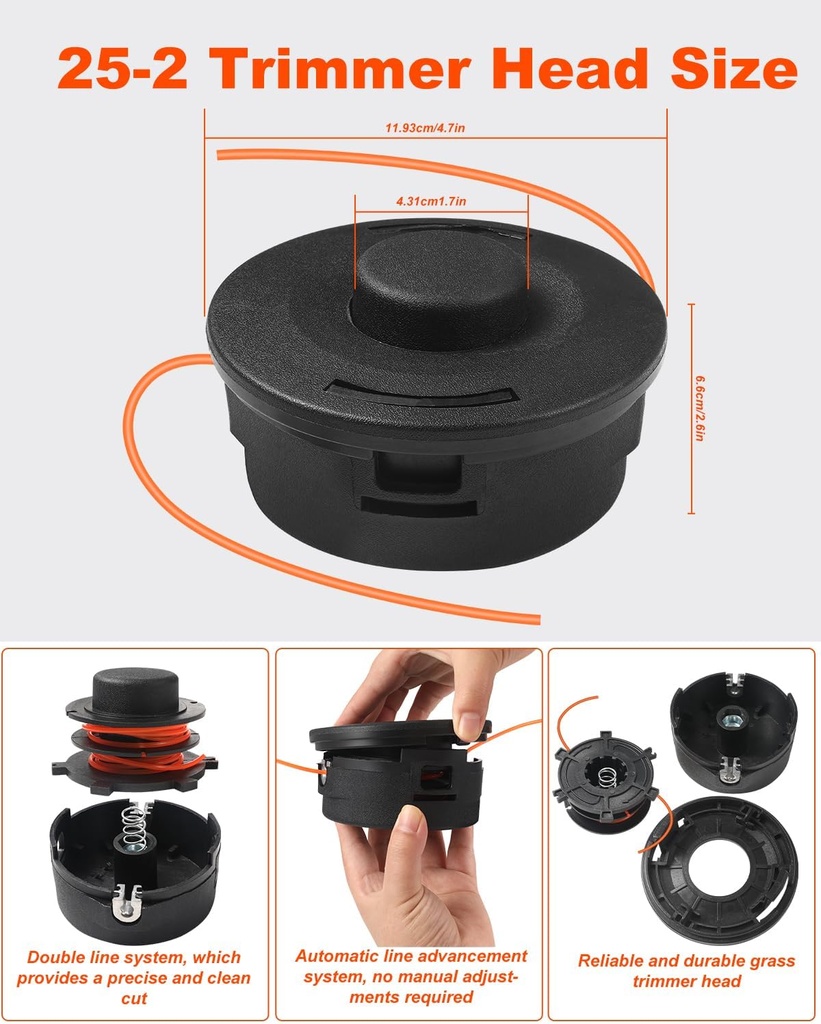 25-2 Trimmer Head Size

11.93cm/4.7in

4.31cm1.7in

6.6cm/2.6in

Double line system, which provides a precise and clean cut

Automatic line advancement system, no manual adjustments required

Reliable and durable grass trimmer head