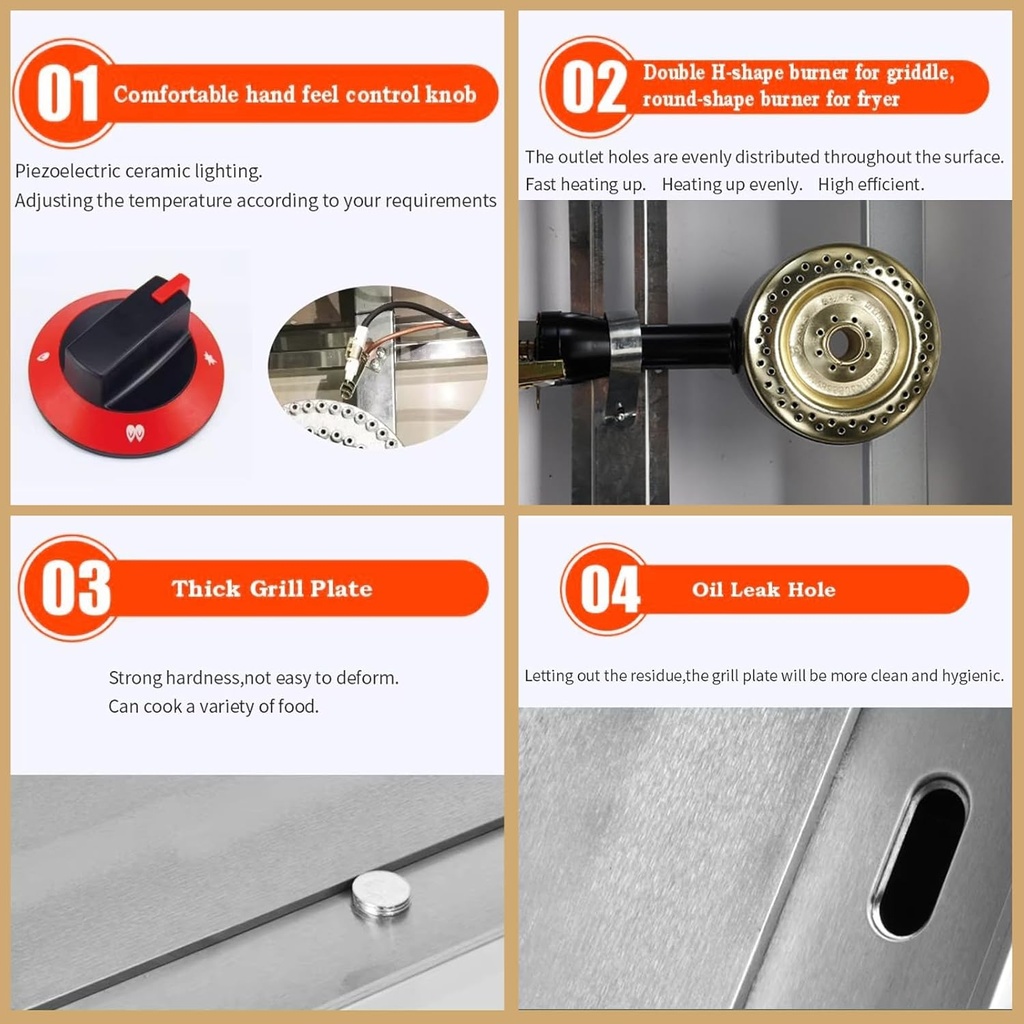 01 Comfortable hand feel control knob

Piezoelectric ceramic lighting.
Adjusting the temperature according to your requirements

02 Double H-shape burner for griddle, round-shape burner for fryer

The outlet holes are evenly distributed throughout the surface.
Fast heating up. Heating up evenly. High efficient.

03 Thick Grill Plate

Strong hardness,not easy to deform.
Can cook a variety of food.

04 Oil Leak Hole

Letting out the residue,the grill plate will be more clean and hygienic.