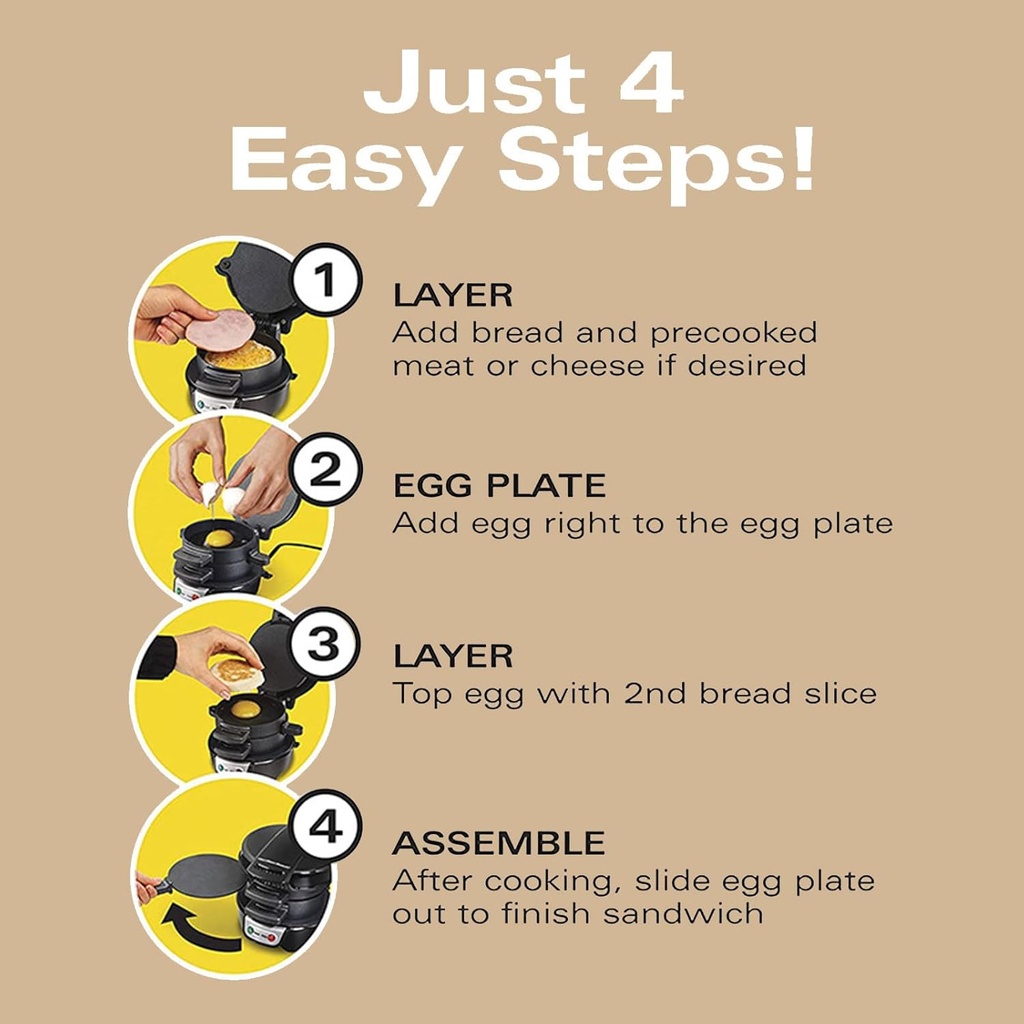 Just 4
Easy Steps!

1
LAYER
Add bread and precooked meat or cheese if desired

2
EGG PLATE
Add egg right to the egg plate

3
LAYER
Top egg with 2nd bread slice

4
ASSEMBLE
After cooking, slide egg plate out to finish sandwich