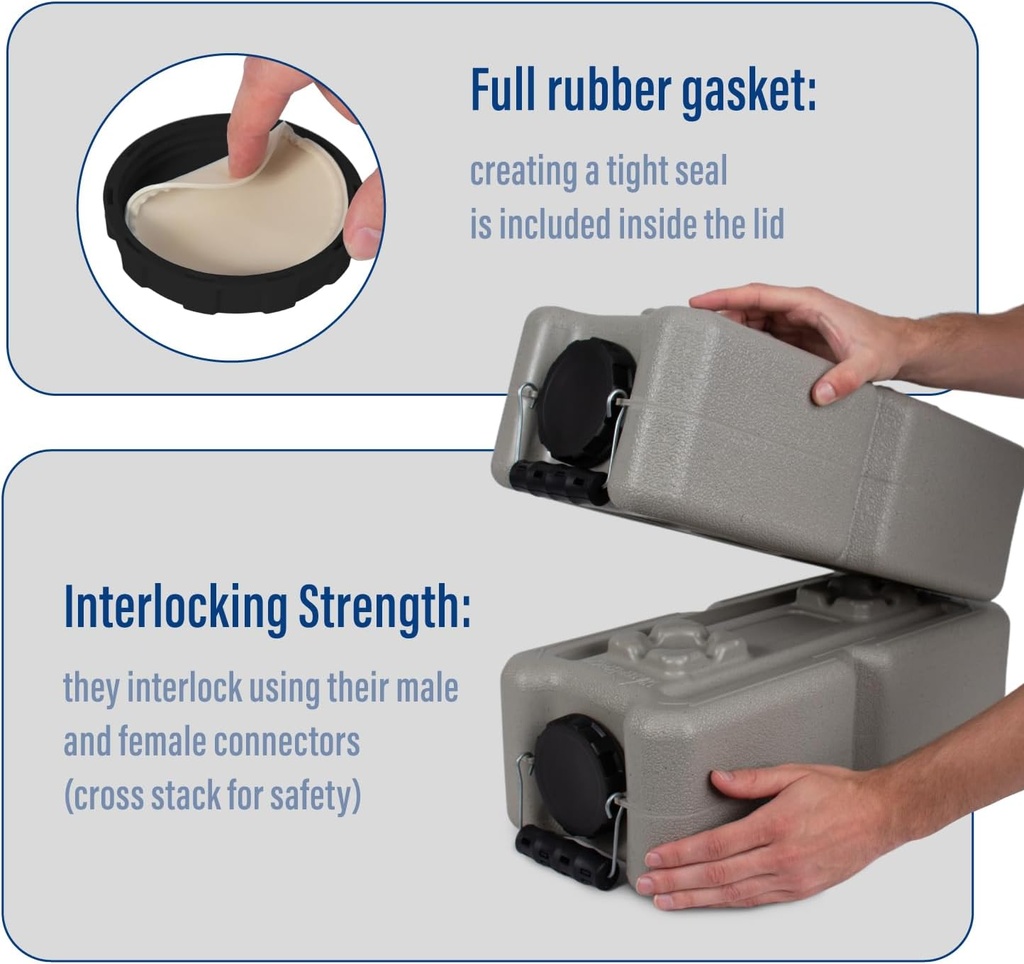 Full rubber gasket:

creating a tight seal is included inside the lid

Interlocking Strength:

they interlock using their male and female connectors (cross stack for safety)