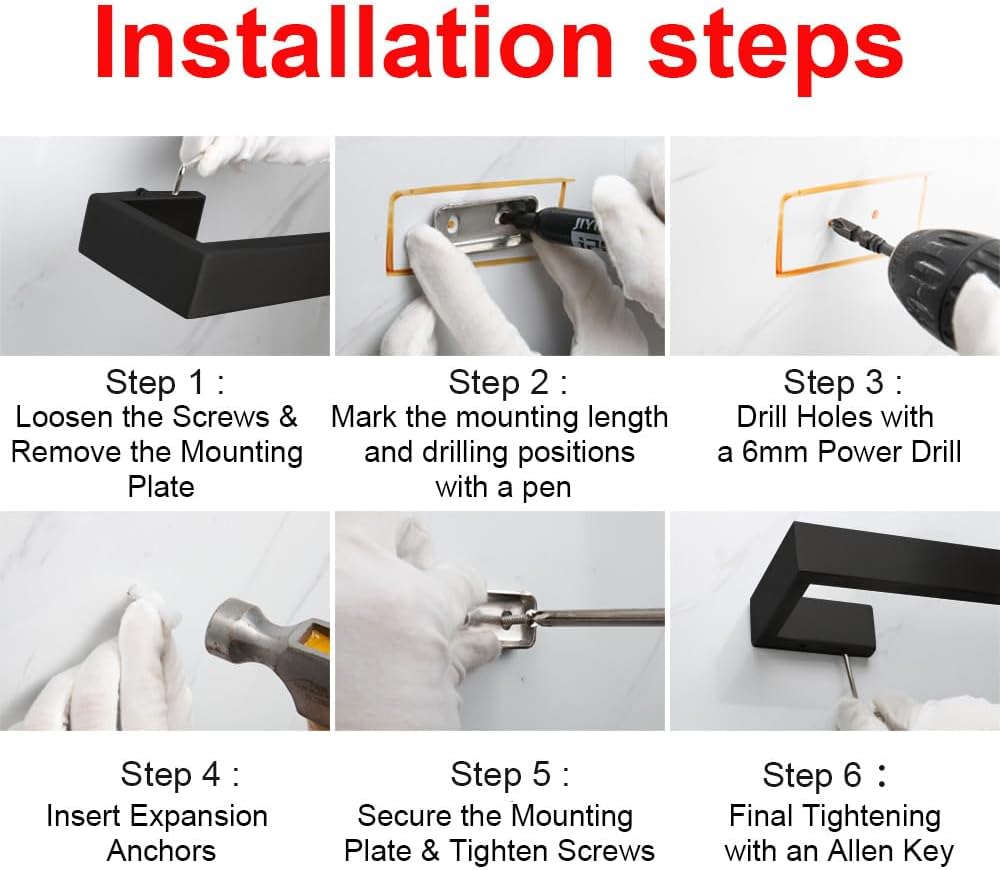 Installation steps

Step 1 :
Loosen the Screws & Remove the Mounting Plate

Step 2 :
Mark the mounting length and drilling positions with a pen

Step 3 :
Drill Holes with a 6mm Power Drill

Step 4 :
Insert Expansion Anchors

Step 5 :
Secure the Mounting Plate & Tighten Screws

Step 6 :
Final Tightening with an Allen Key