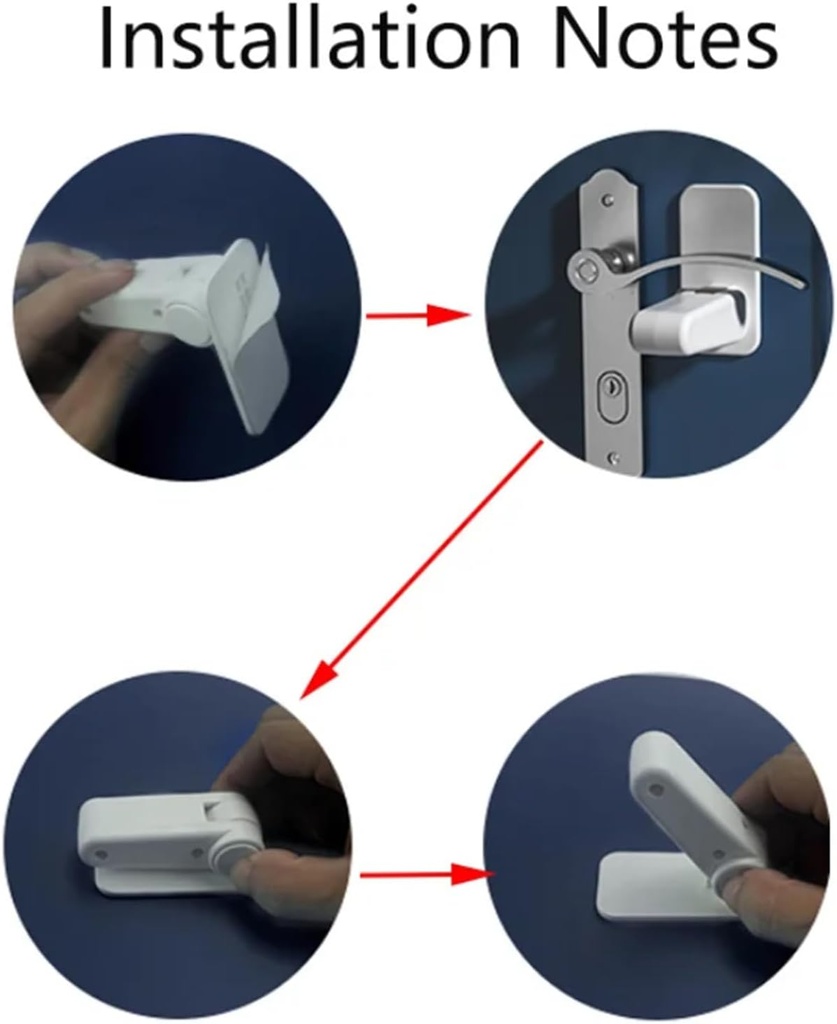 Installation Notes