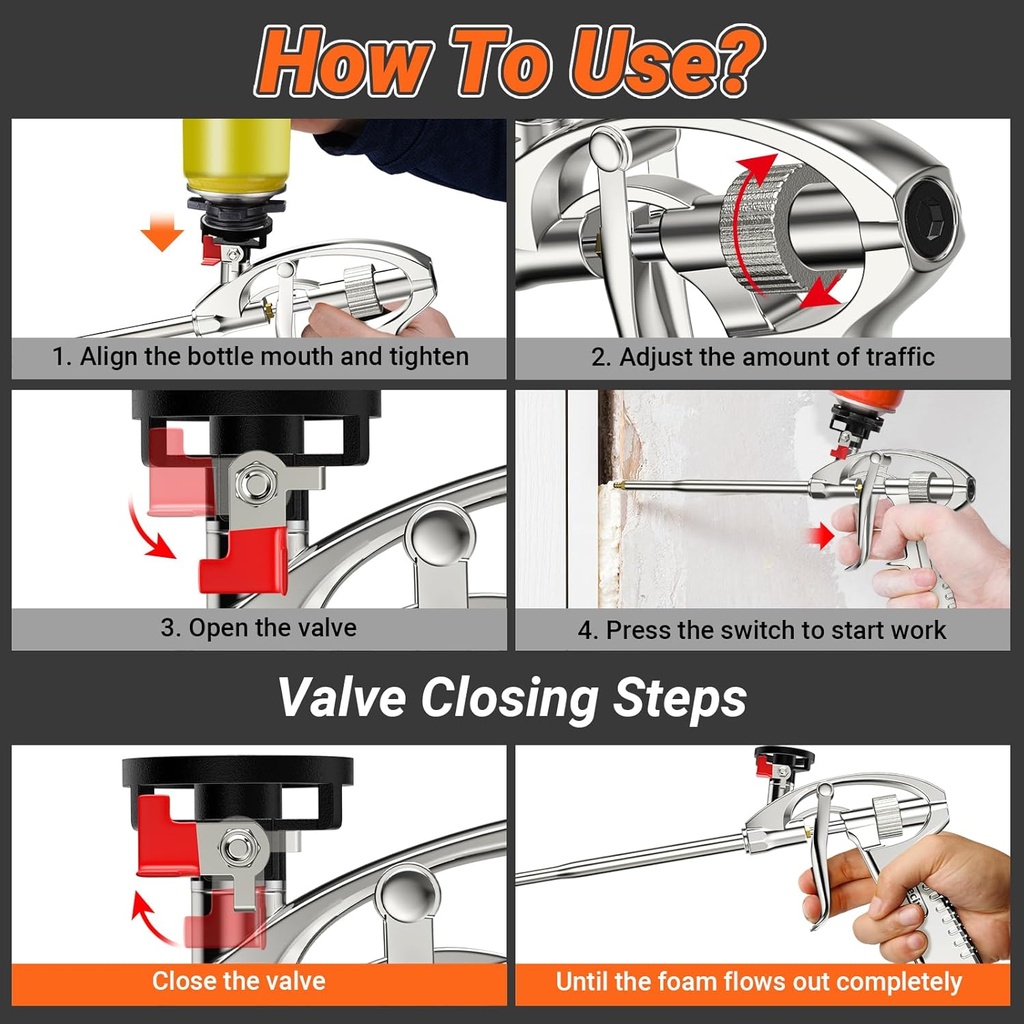 How To Use?

1. Align the bottle mouth and tighten

2. Adjust the amount of traffic

3. Open the valve

4. Press the switch to start work

Valve Closing Steps

Close the valve

Until the foam flows out completely