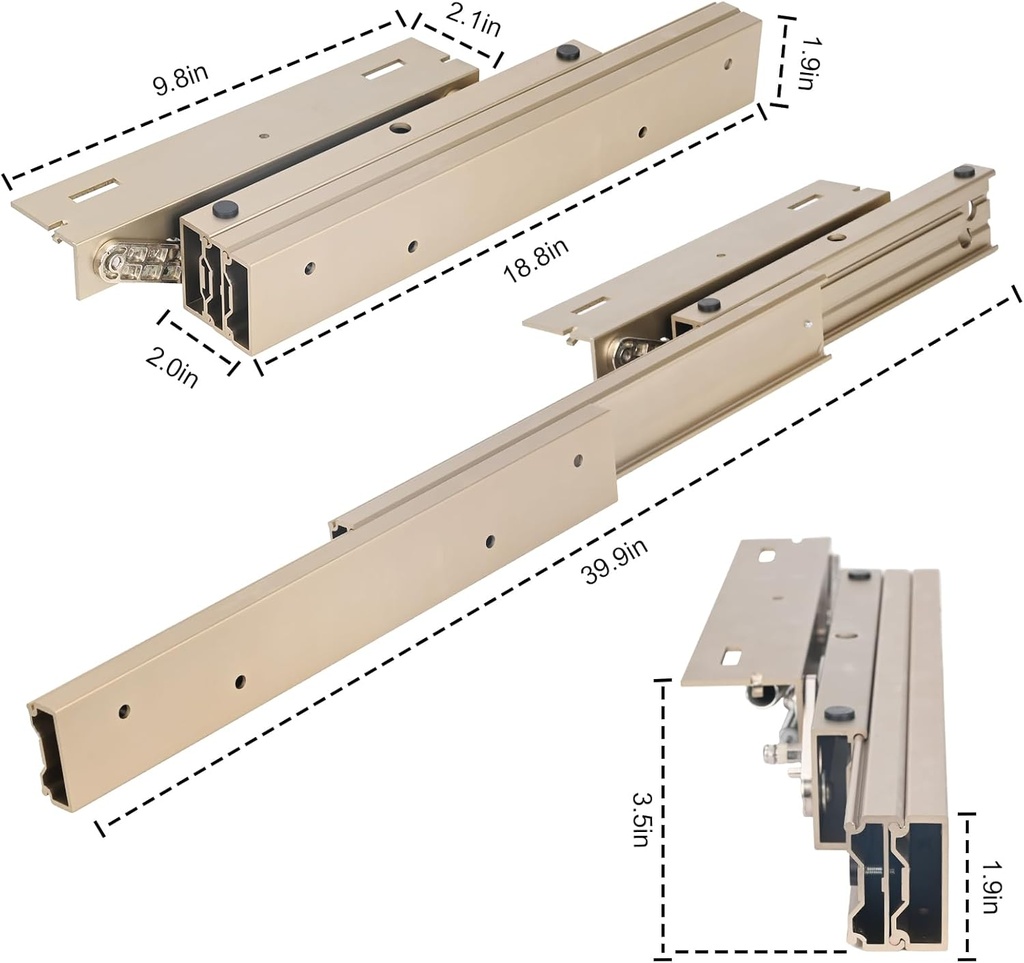 9.8in
2.1in
1.9in
18.8in
2.0in
39.9in
3.5in
1.9in