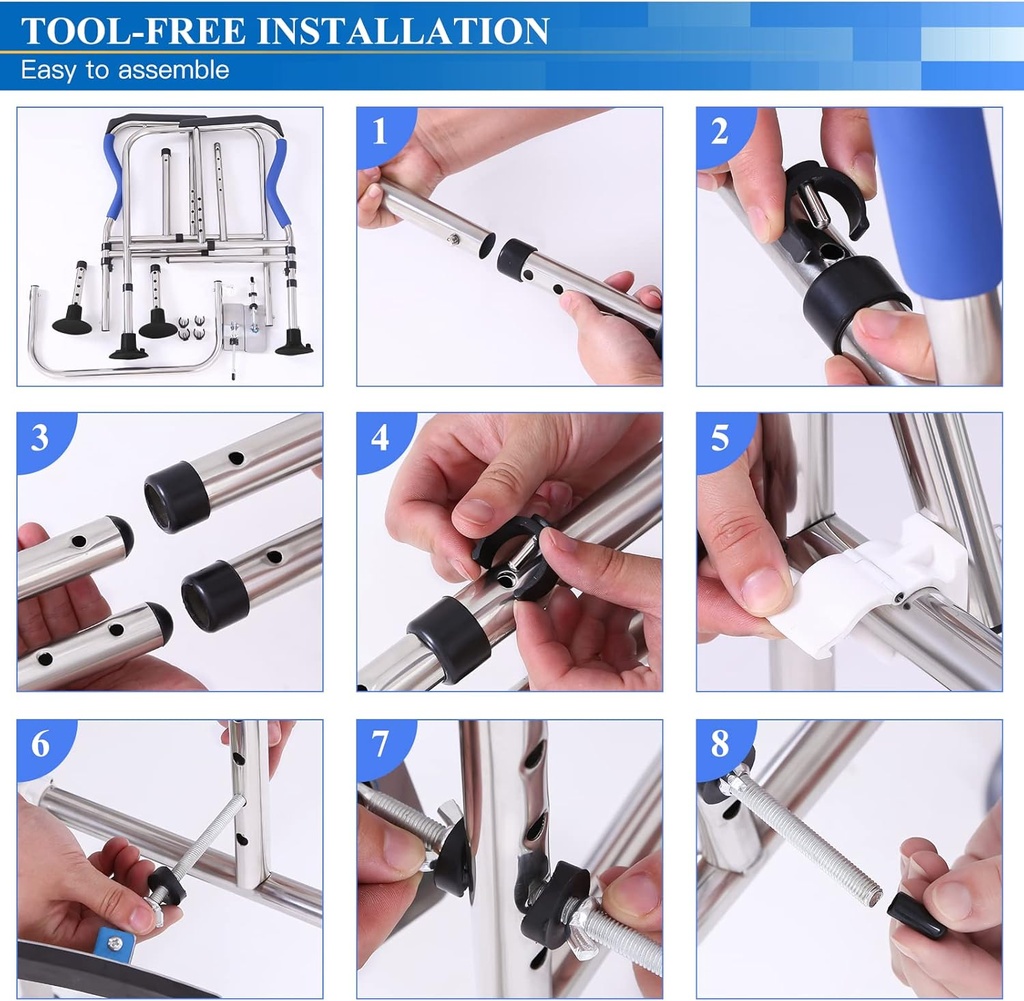 TOOL-FREE INSTALLATION
Easy to assemble

1

2

3

4

5

6

7

8