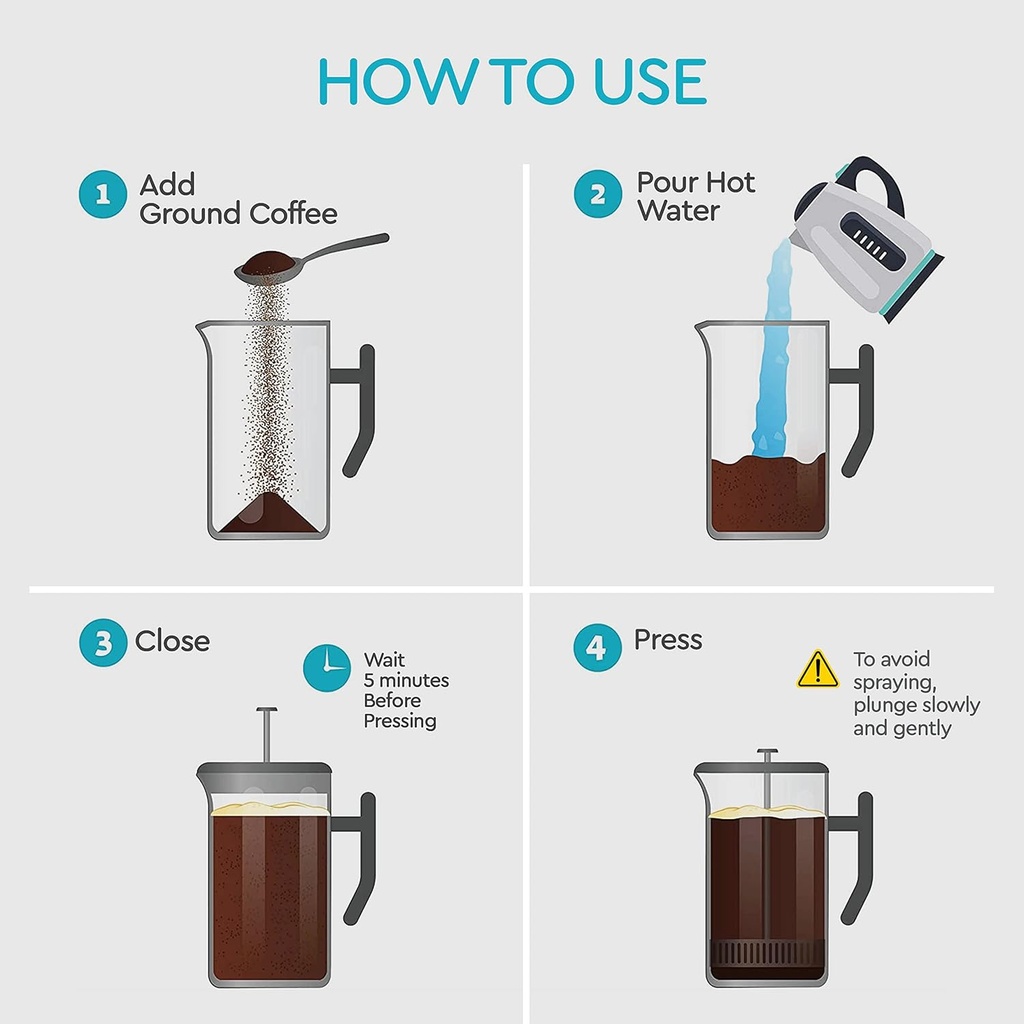 HOW TO USE

1 Add Ground Coffee

2 Pour Hot Water

3 Close

Wait 5 minutes Before Pressing

4 Press

To avoid spraying, plunge slowly and gently