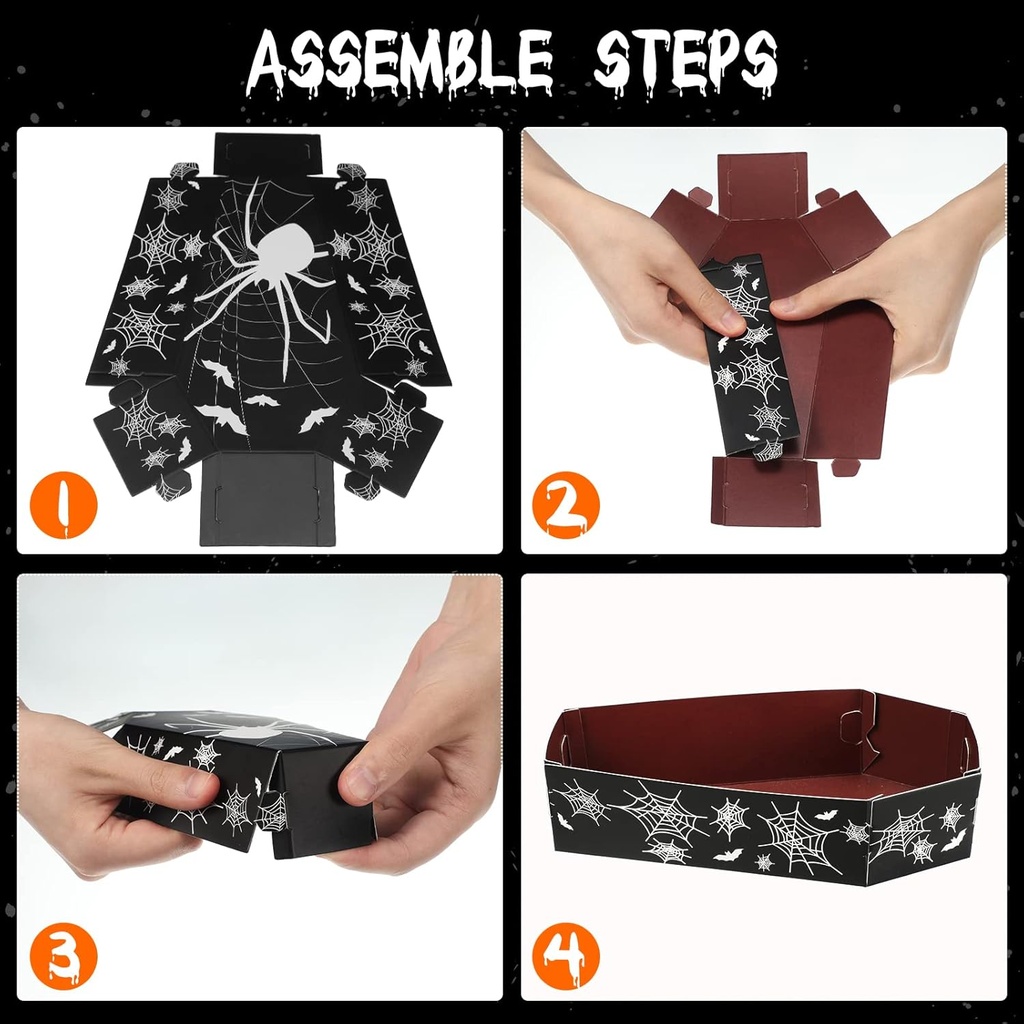 ASSEMBLE STEPS

1

2

3

4