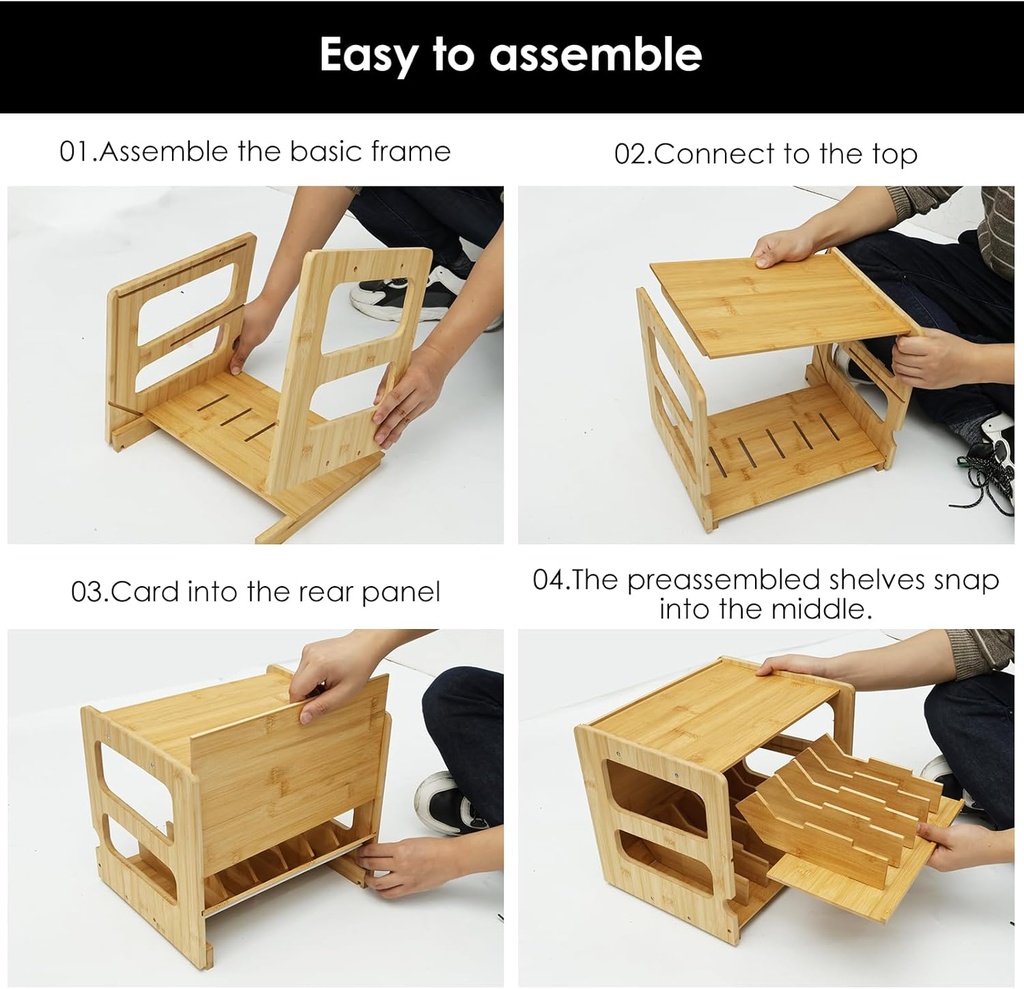 Easy to assemble

01.Assemble the basic frame

02.Connect to the top

03.Card into the rear panel

04.The preassembled shelves snap into the middle.