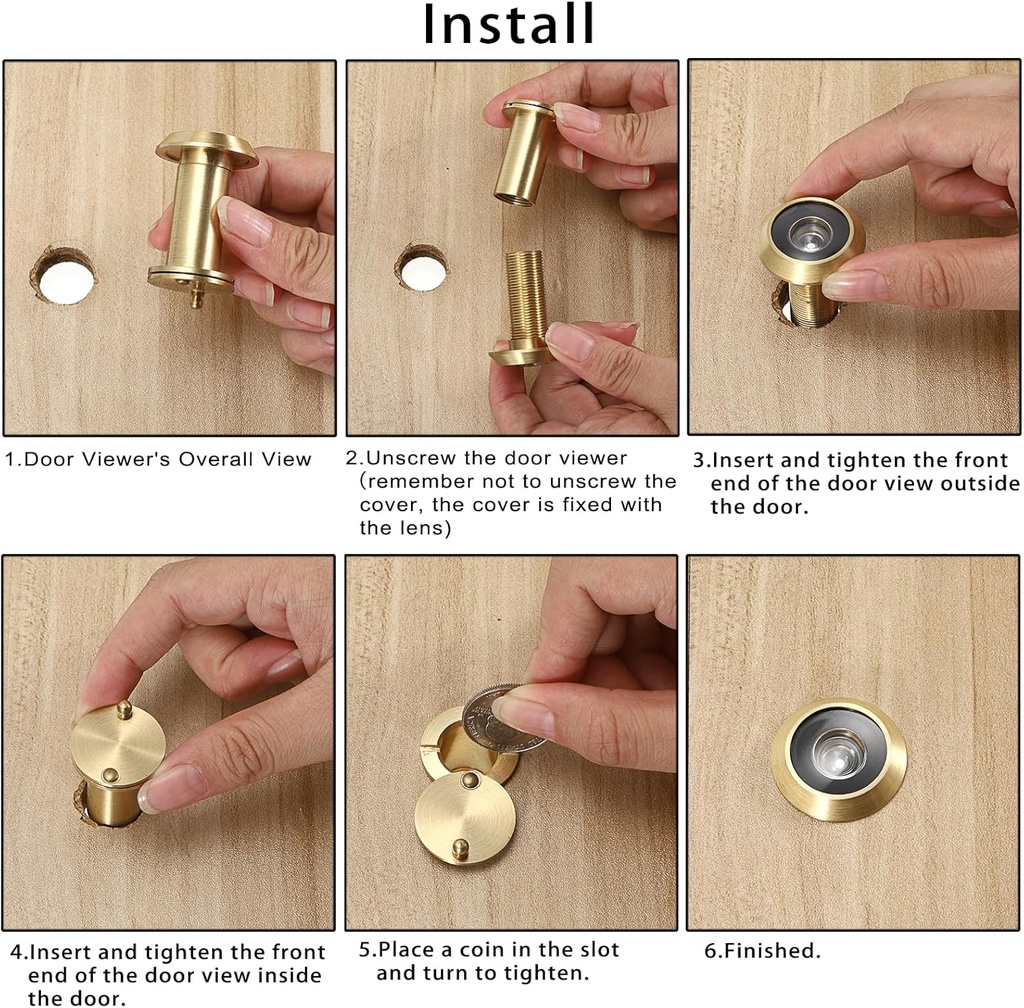 Install

1.Door Viewer's Overall View

2.Unscrew the door viewer (remember not to unscrew the cover, the cover is fixed with the lens)

3.Insert and tighten the front end of the door view outside the door.

4.Insert and tighten the front end of the door view inside the door.

5.Place a coin in the slot and turn to tighten.

6.Finished.