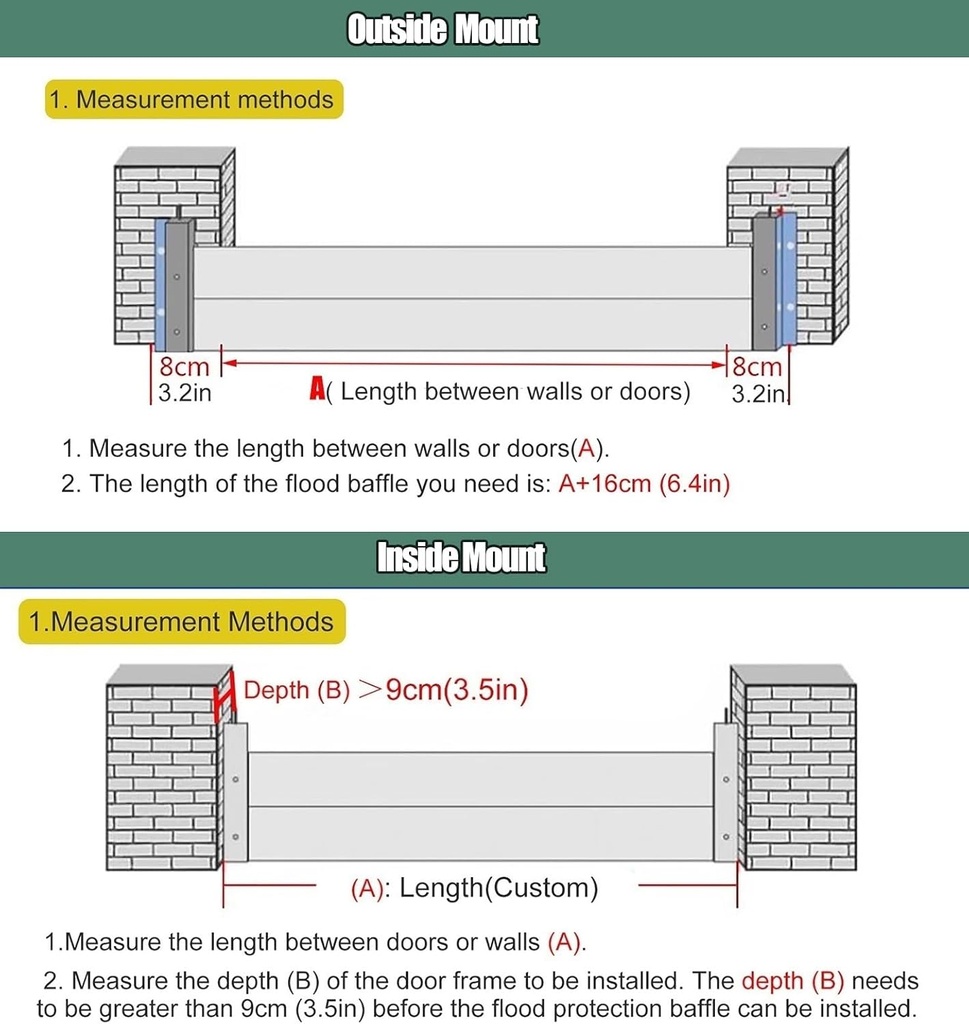 Outside Mount

1. Measurement methods

8cm
3.2in

A( Length between walls or doors)

8cm
3.2in

1. Measure the length between walls or doors(A).
2. The length of the flood baffle you need is: A+16cm (6.4in)

Inside Mount

1.Measurement Methods

Depth (B) >9cm(3.5in)

(A): Length(Custom)

1.Measure the length between doors or walls (A).

2. Measure the depth (B) of the door frame to be installed. The depth (B) needs to be greater than 9cm (3.5in) before the flood protection baffle can be installed.