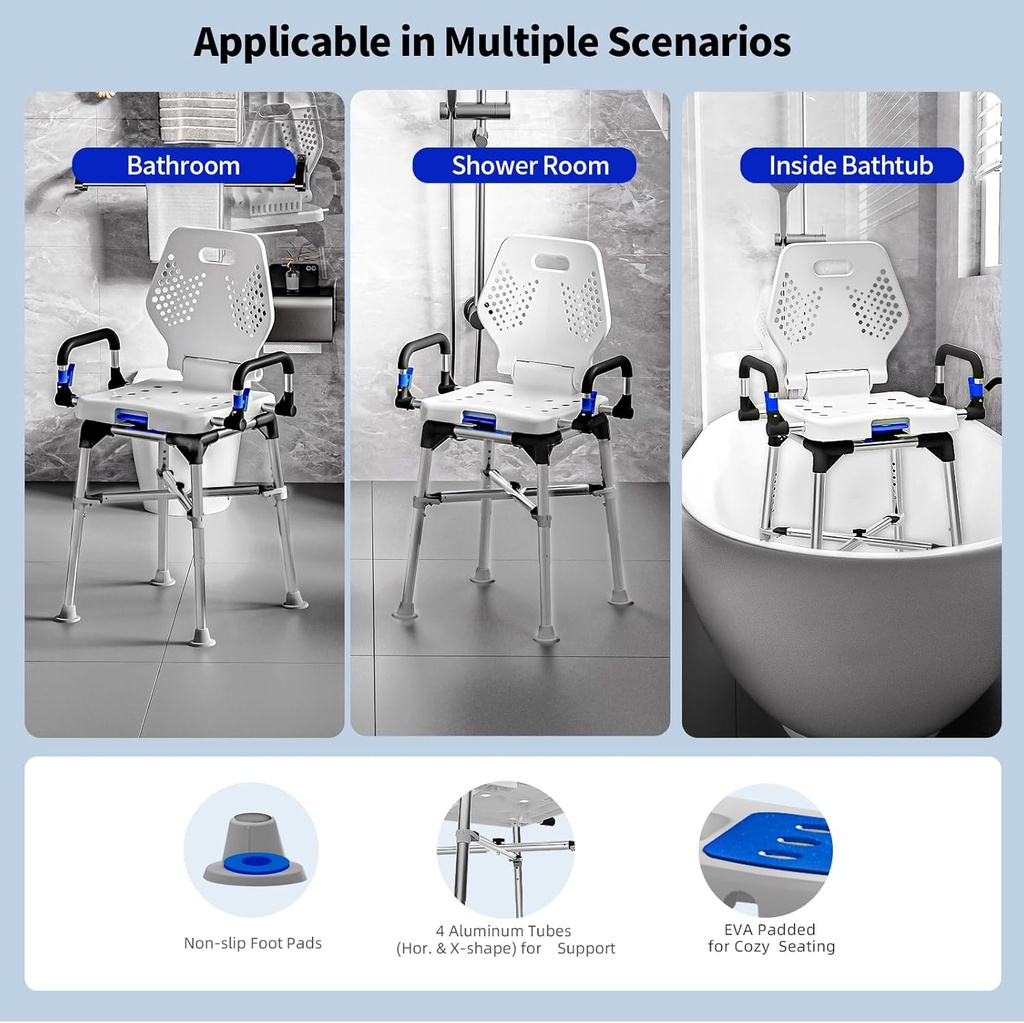 Applicable in Multiple Scenarios

Bathroom

Shower Room

Inside Bathtub

Non-slip Foot Pads

4 Aluminum Tubes (Hor. & X-shape) for Support

EVA Padded for Cozy Seating