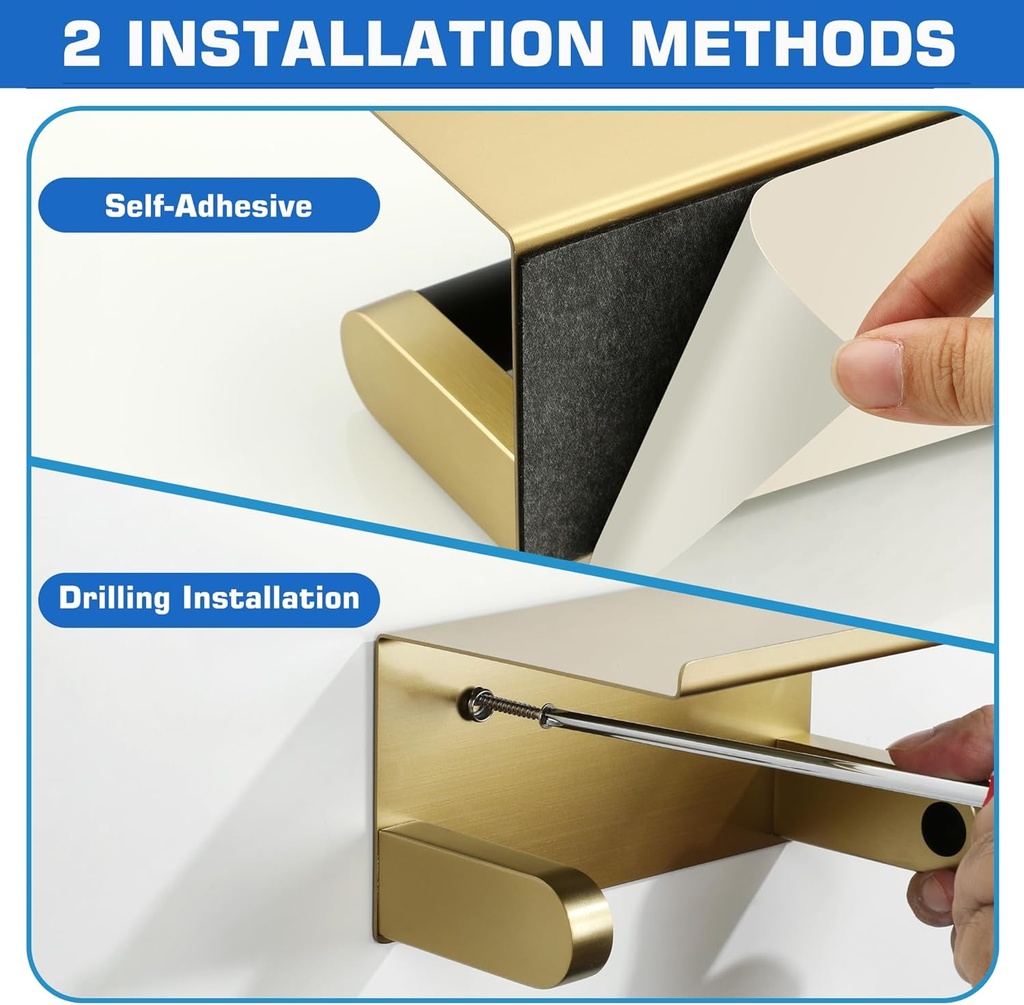 2 INSTALLATION METHODS

Self-Adhesive

Drilling Installation