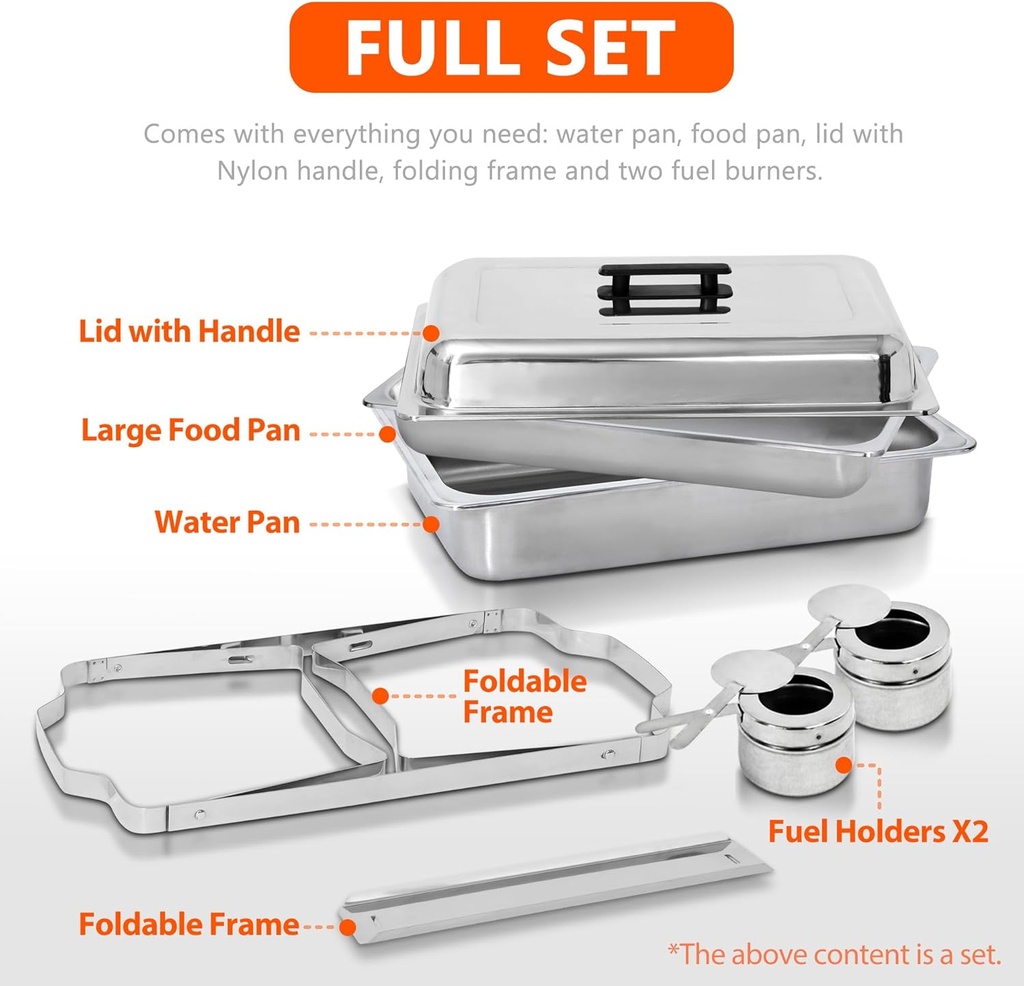 FULL SET

Comes with everything you need: water pan, food pan, lid with Nylon handle, folding frame and two fuel burners.

Lid with Handle

Large Food Pan

Water Pan

Foldable Frame

Fuel Holders X2

Foldable Frame

*The above content is a set.